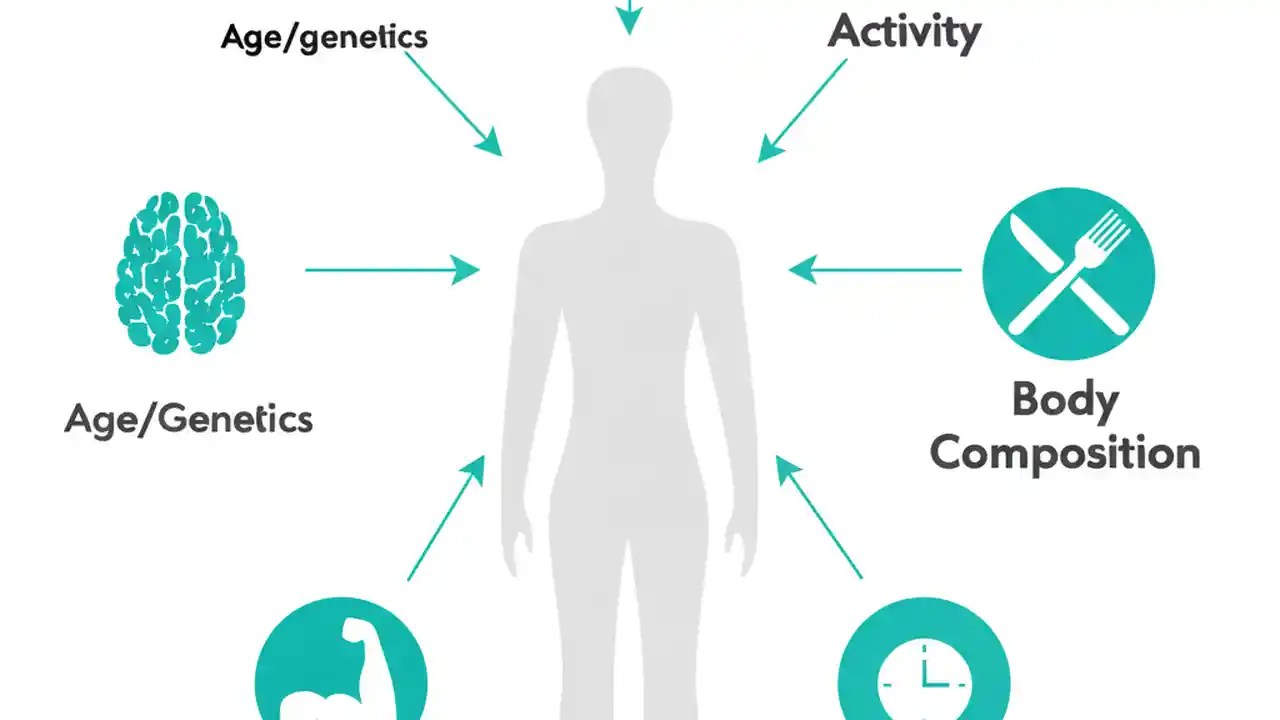 Age/genetics

Activity

Age/Genetics

Body Composition