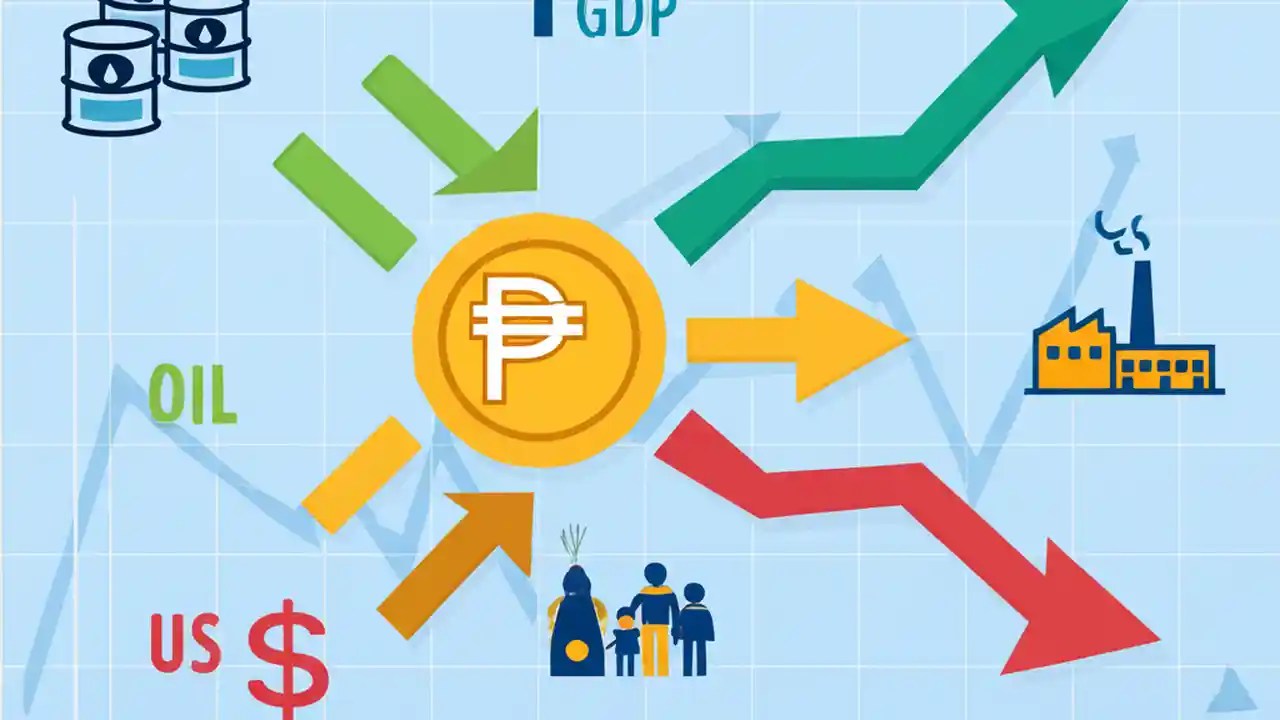 GDP

₱

OIL

US $