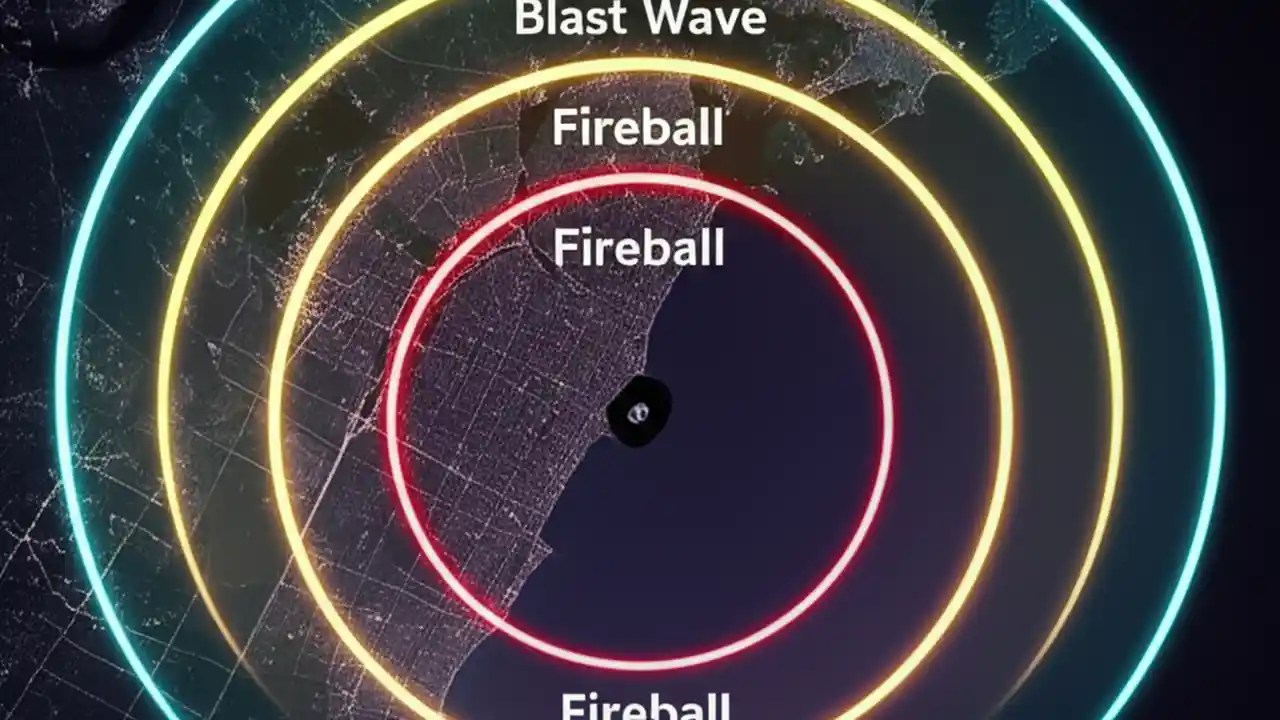 Blast Wave

Fireball

Fireball

Fireball