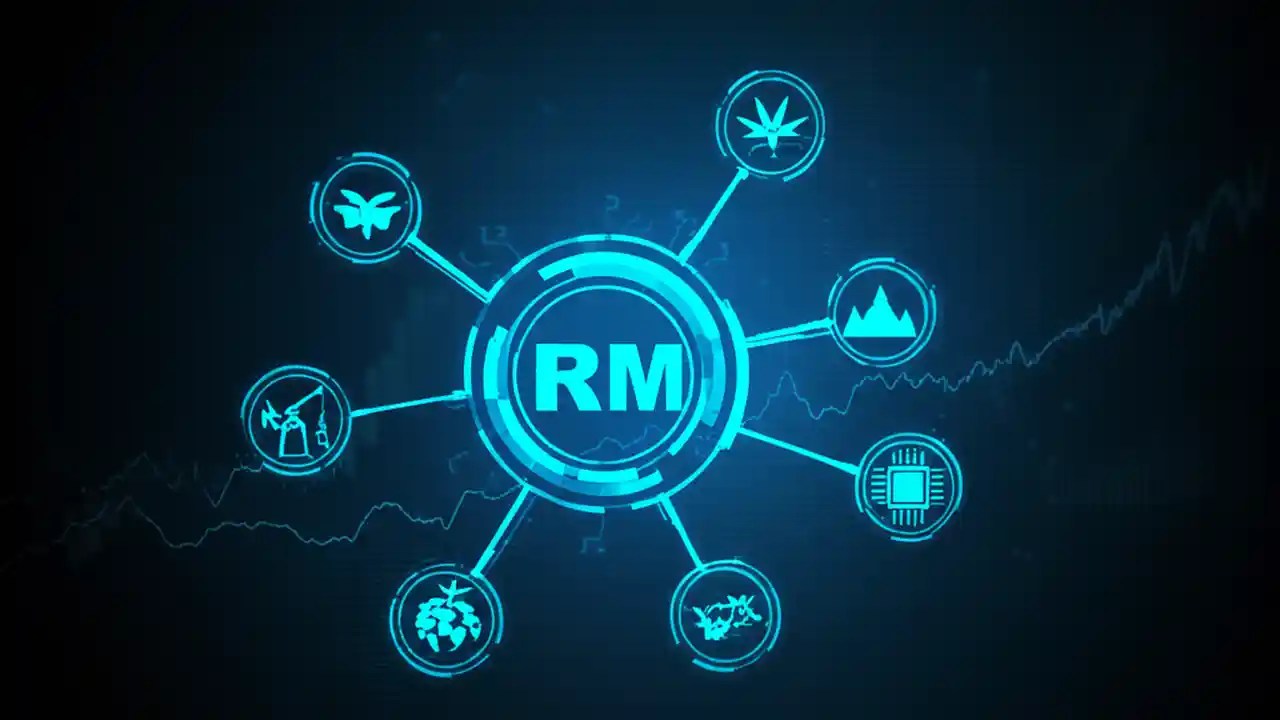 RM