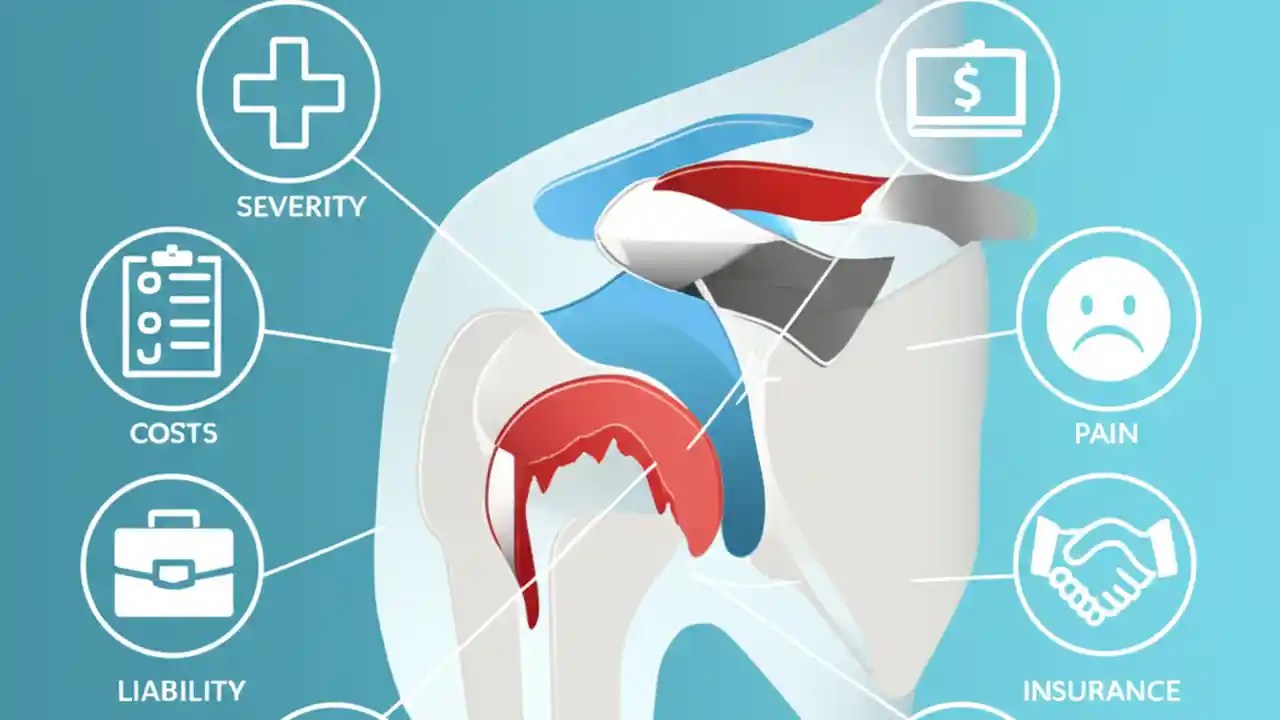 SEVERITY

$

COSTS

PAIN

LIABILITY

INSURANCE