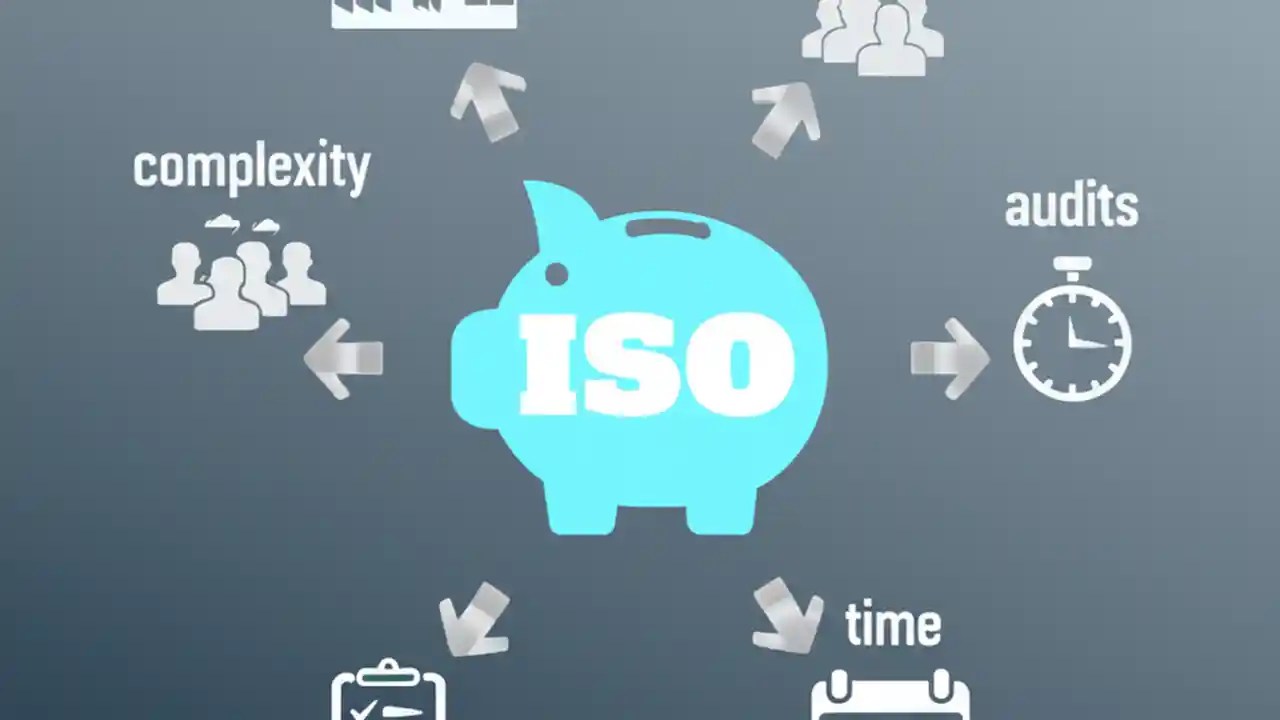 complexity

audits

ISO

time