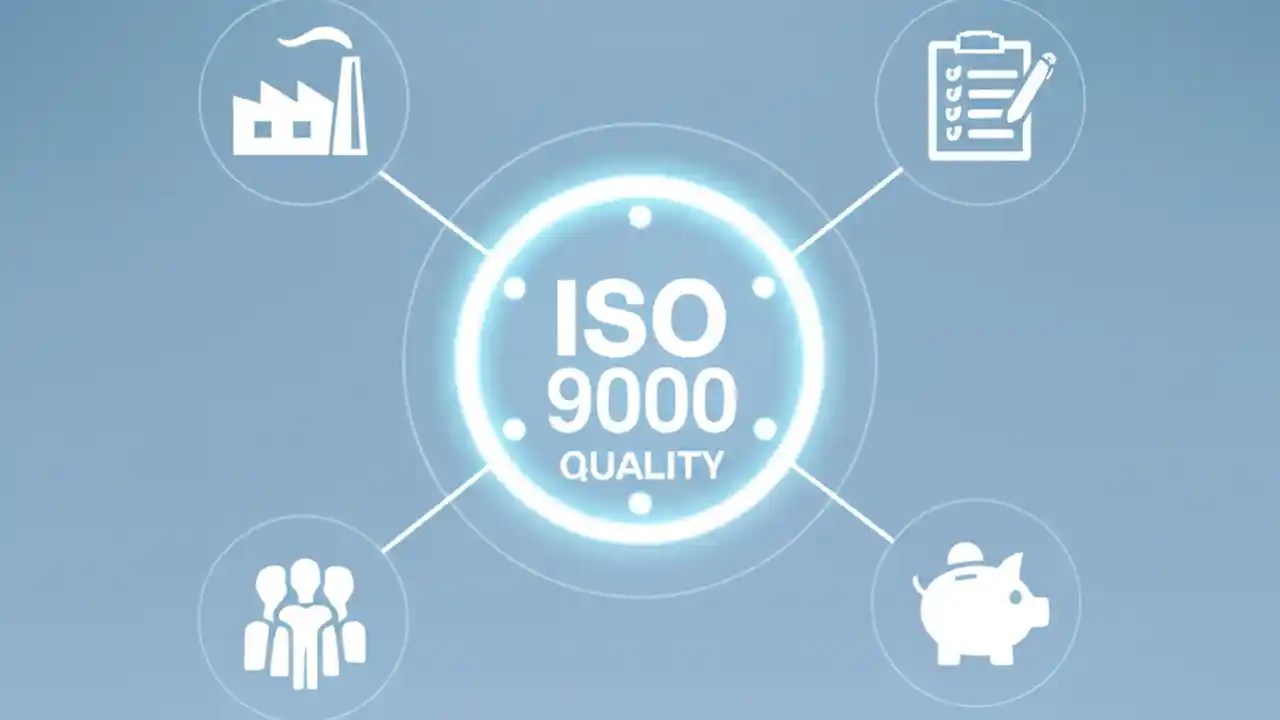 ISO
9000
QUALITY