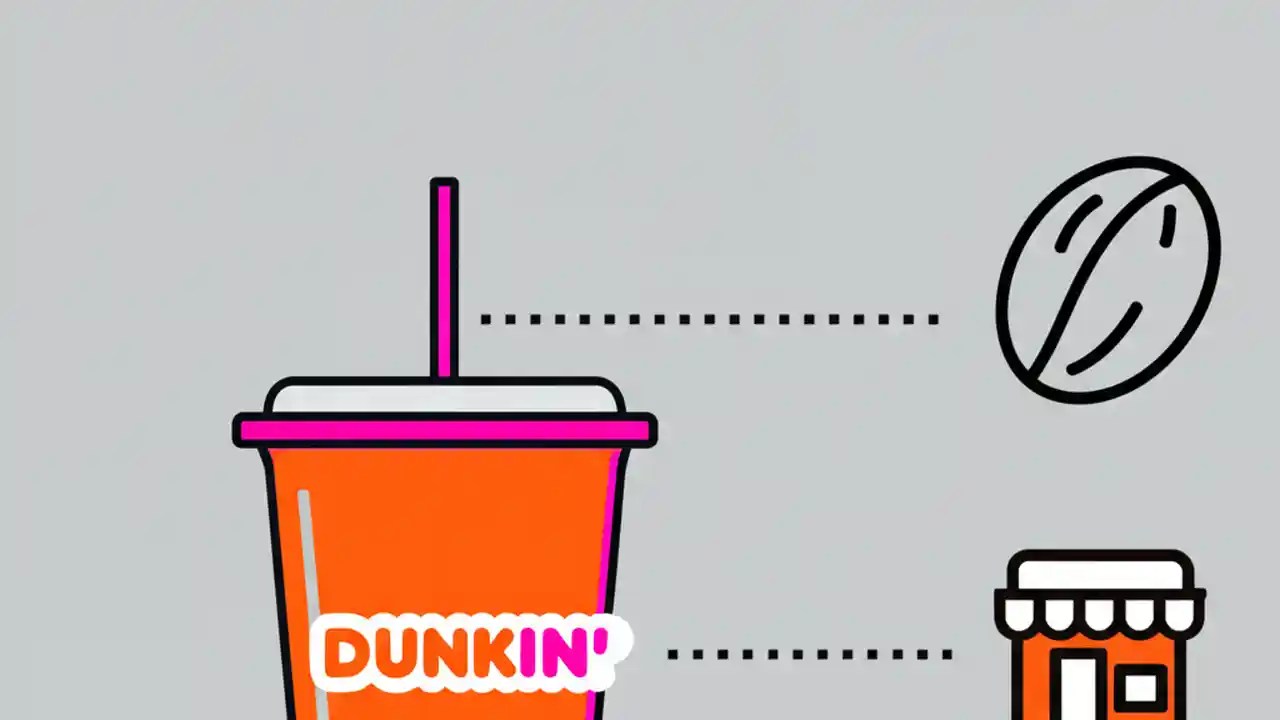 DUNKIN'