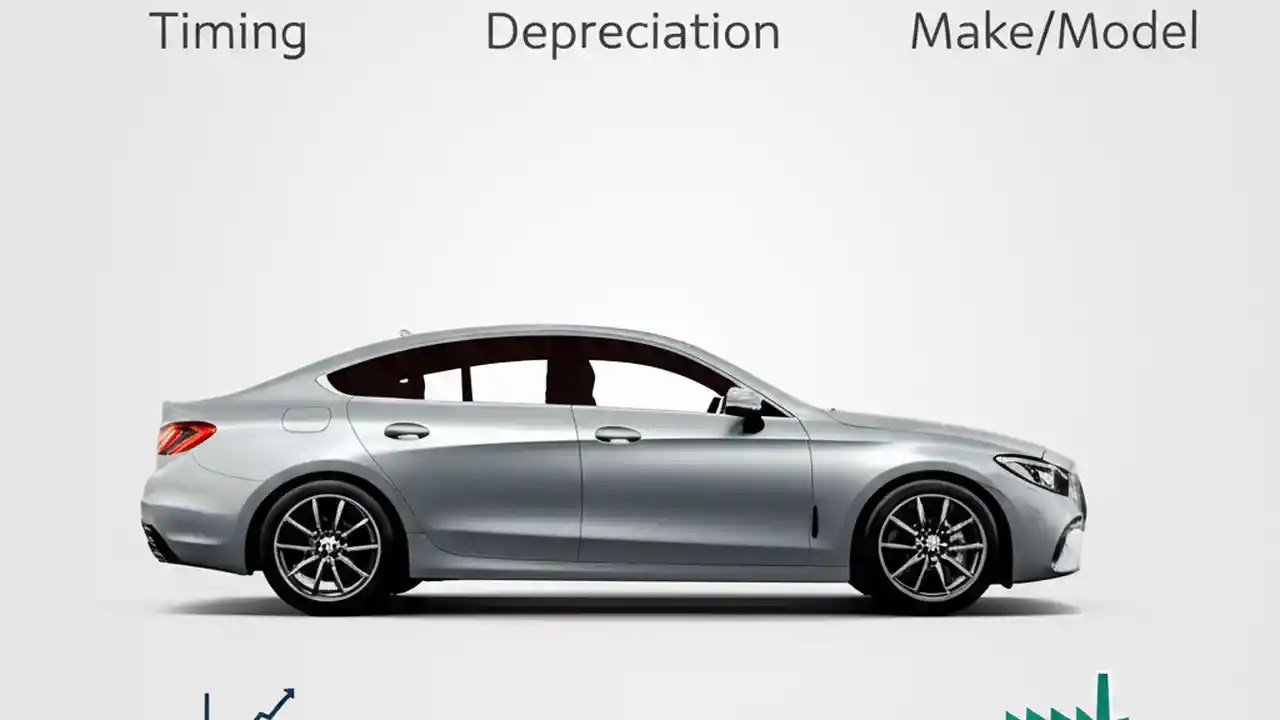 Timing Depreciation Make/Model