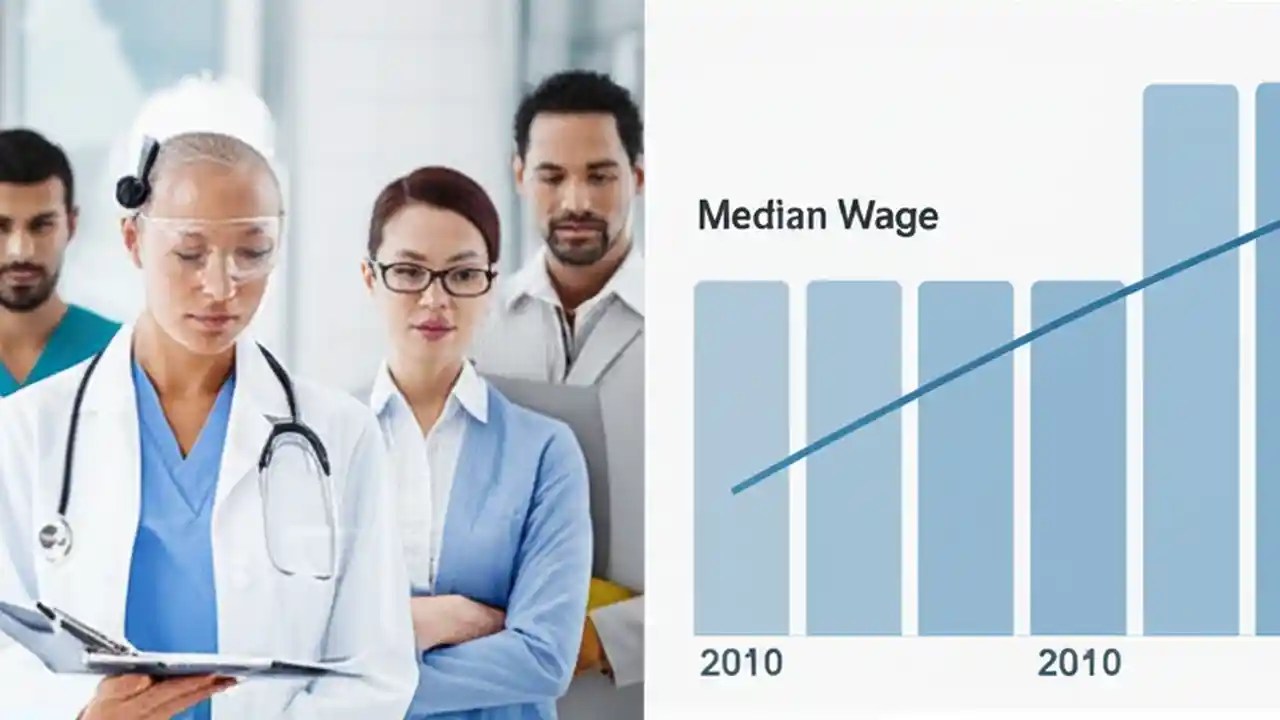 Median Wage

2010

2010