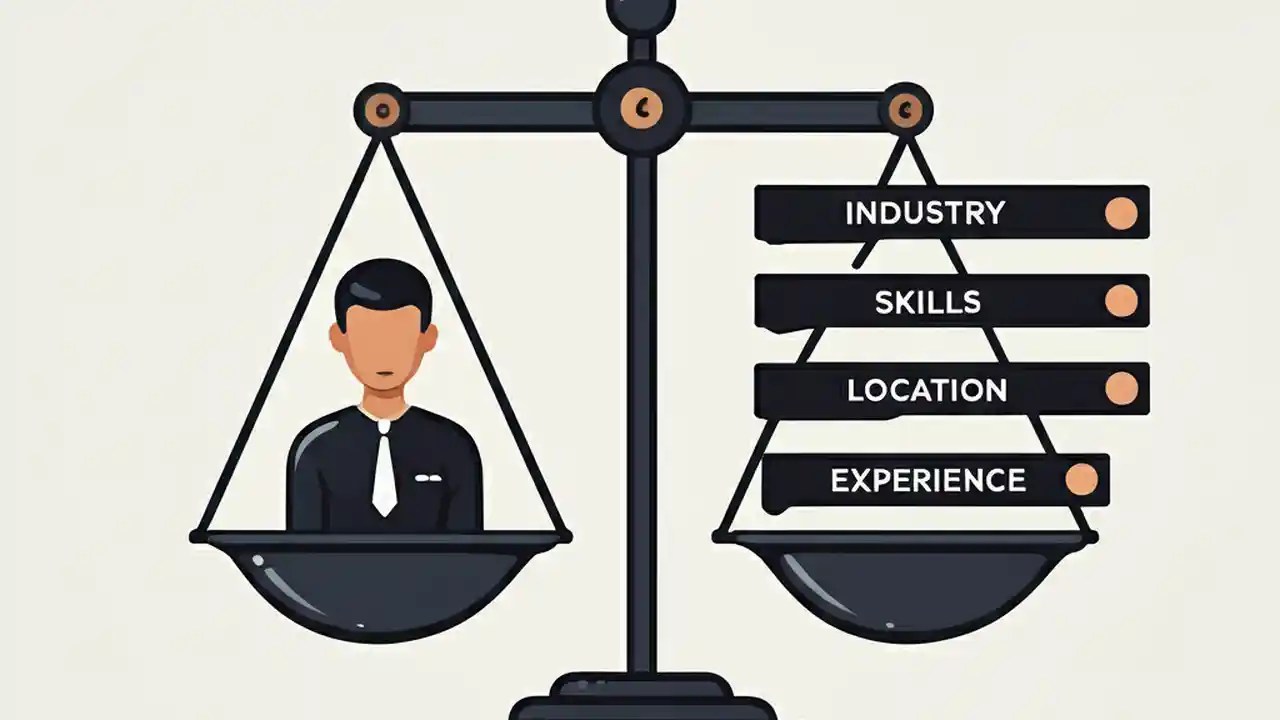 INDUSTRY

SKILLS

LOCATION

EXPERIENCE