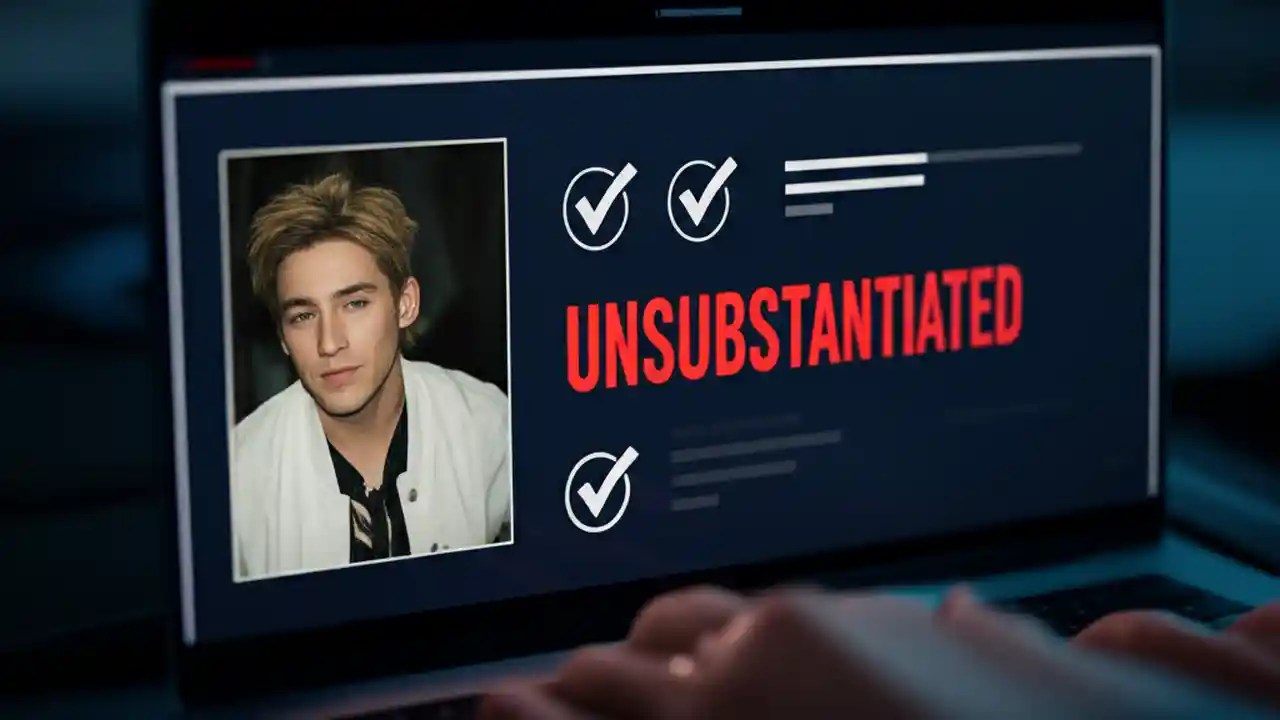 UNSUBSTANTIATED