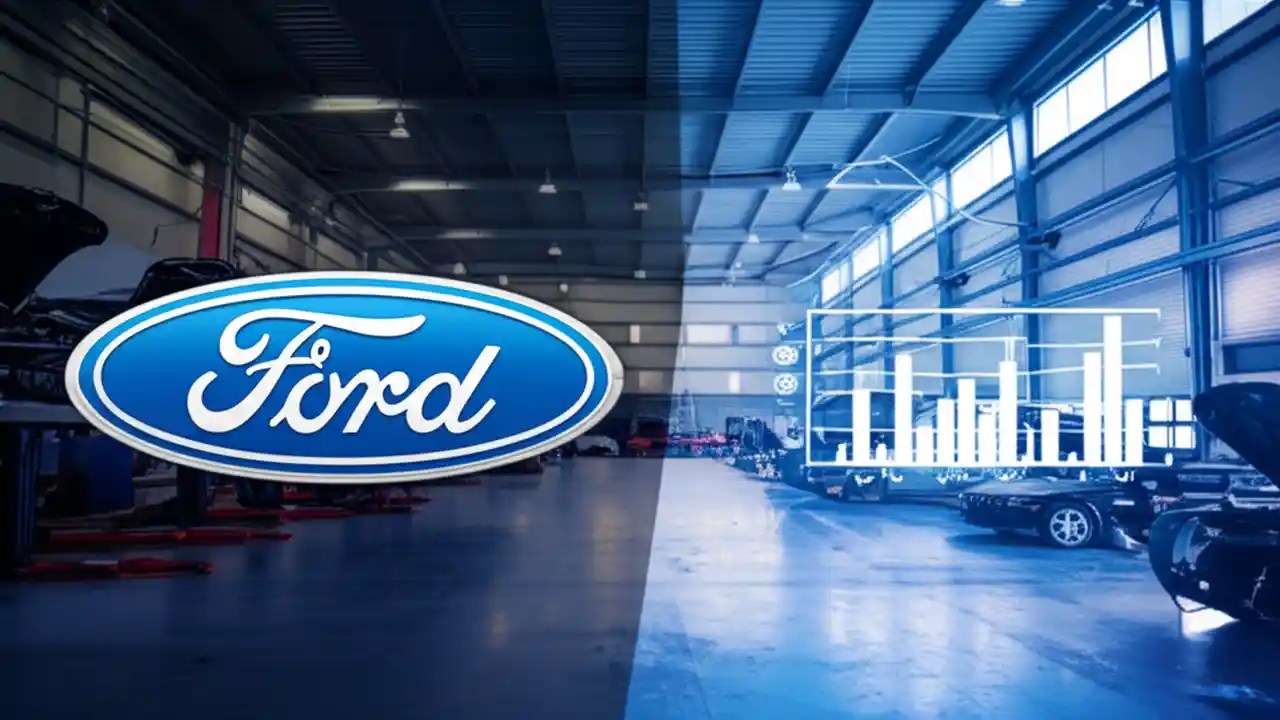 Ford