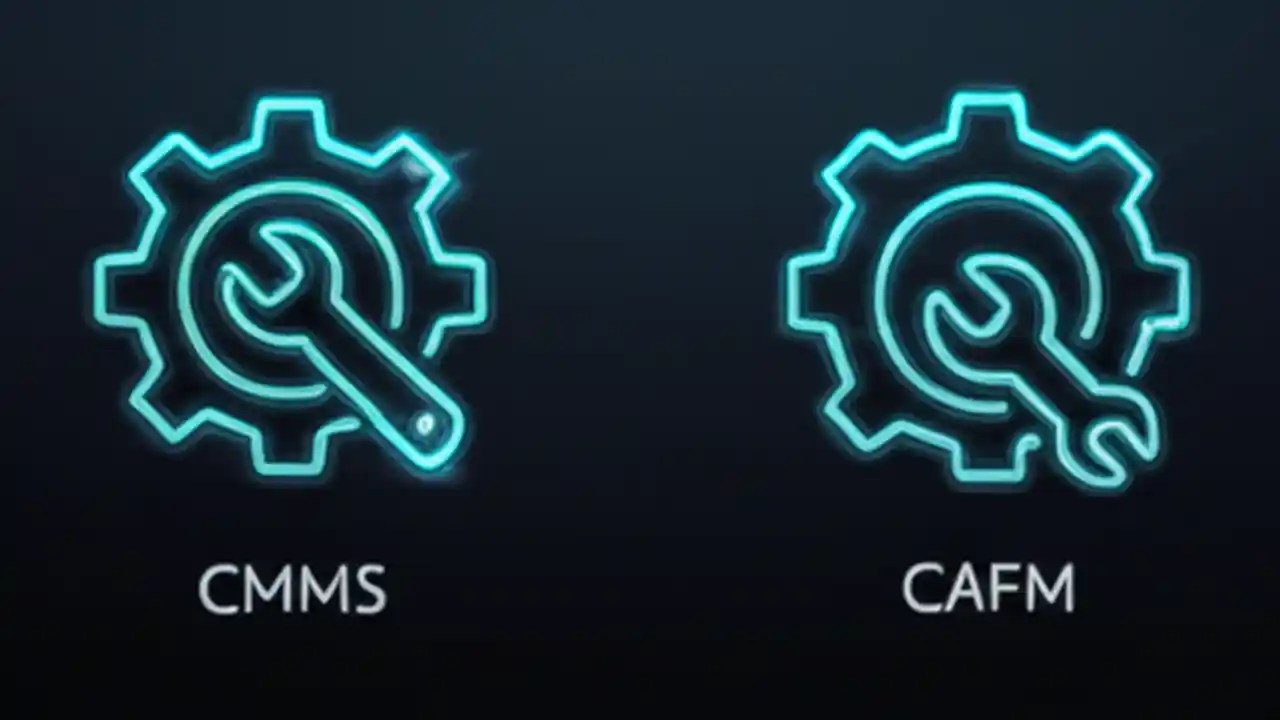 CMMS

CAFM