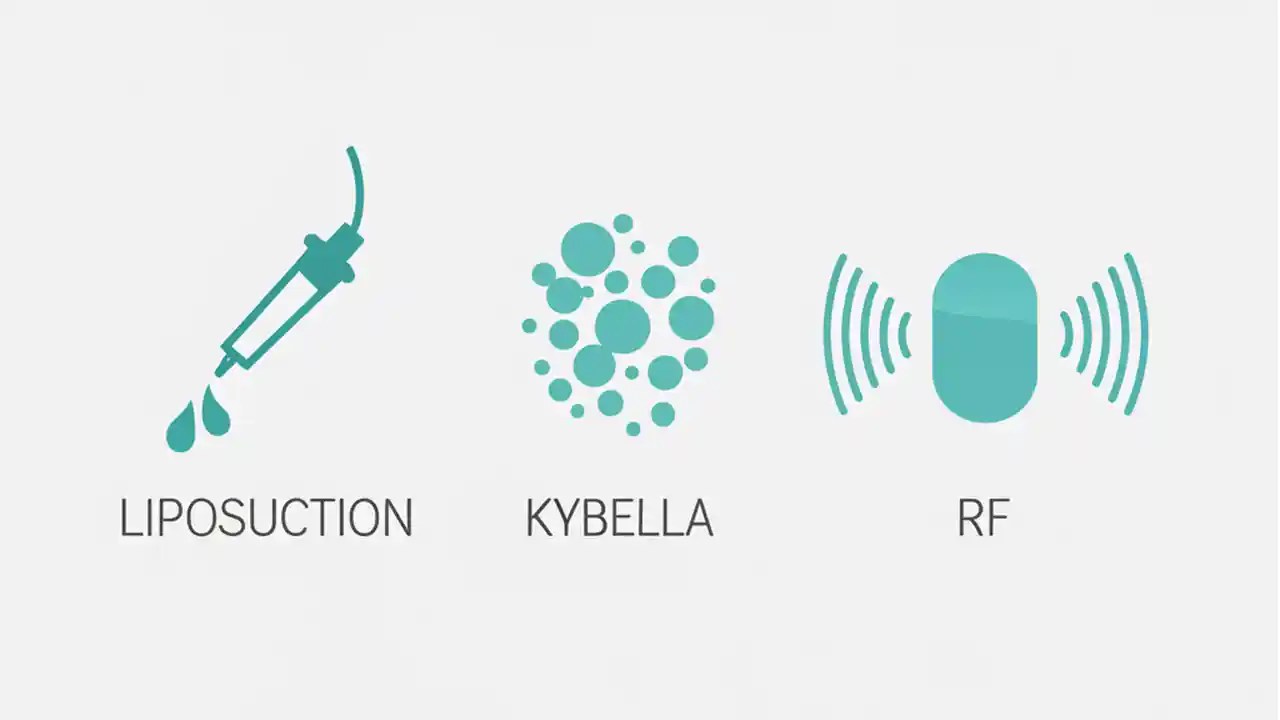 LIPOSUCTION

KYBELLA

RF