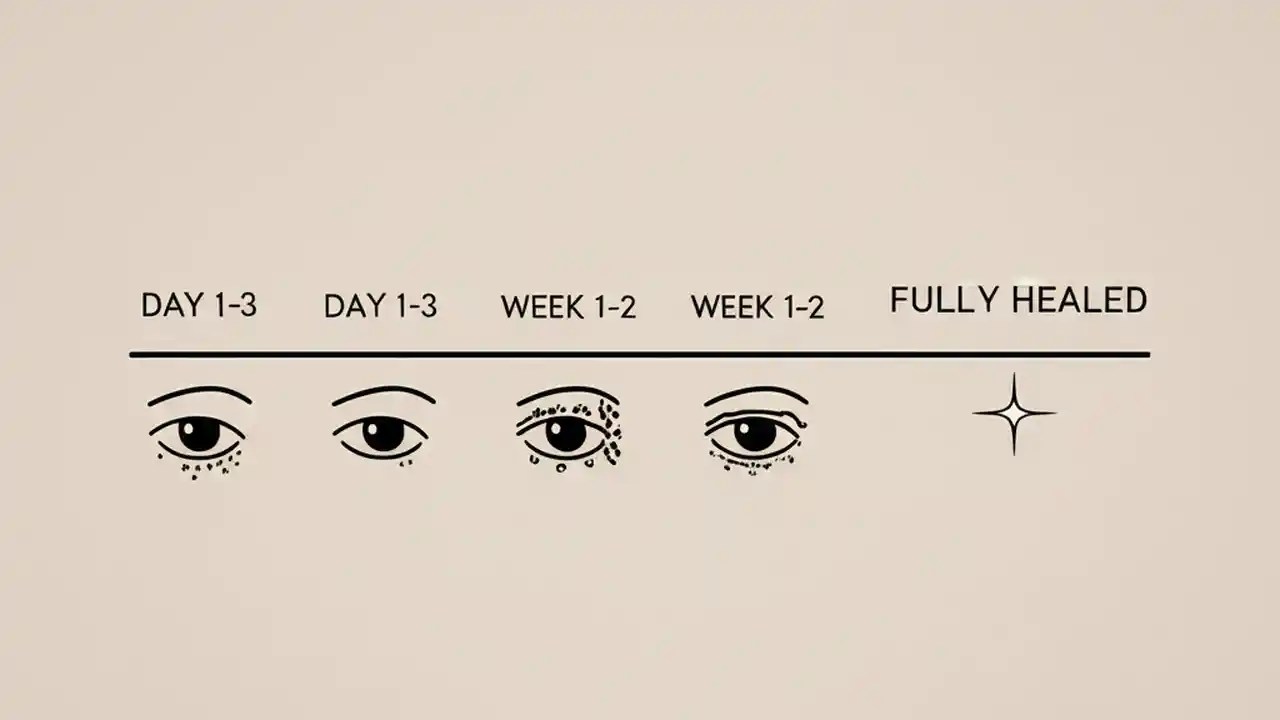 DAY 1-3 DAY 1-3 WEEK 1-2 WEEK 1-2 FULLY HEALED