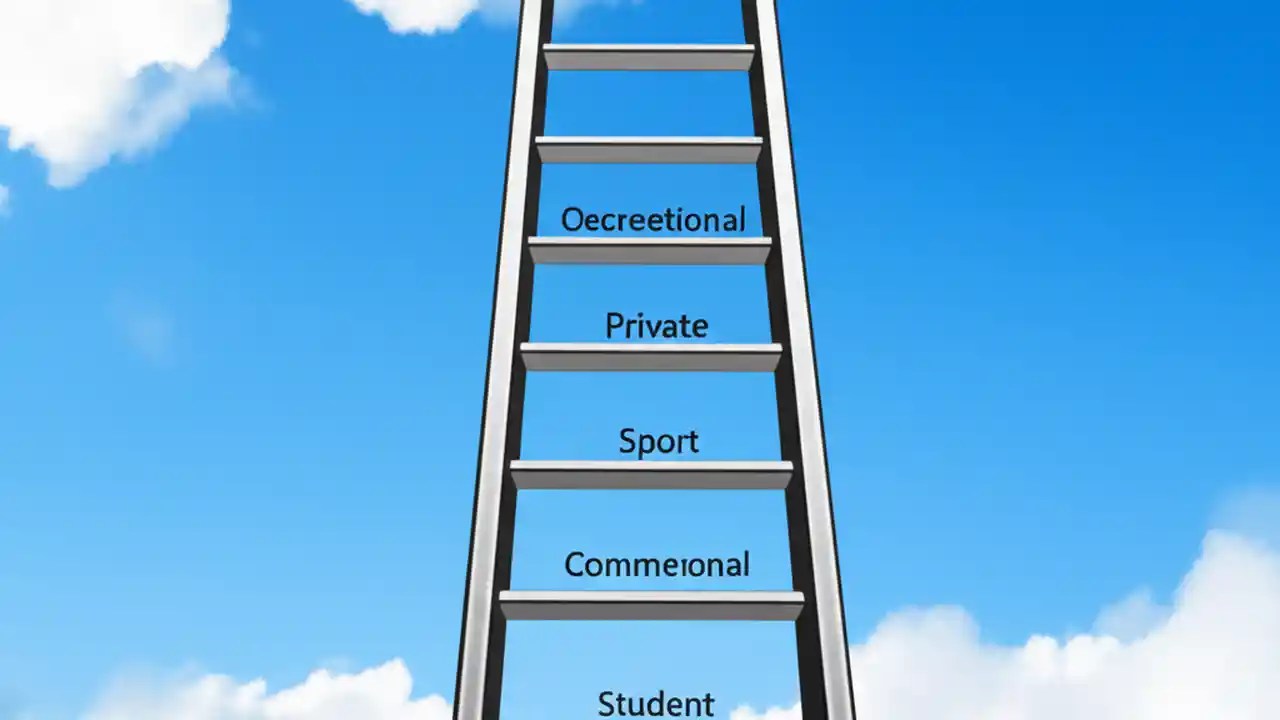 Oecreetional

Private

Sport

Commeıonal

Student