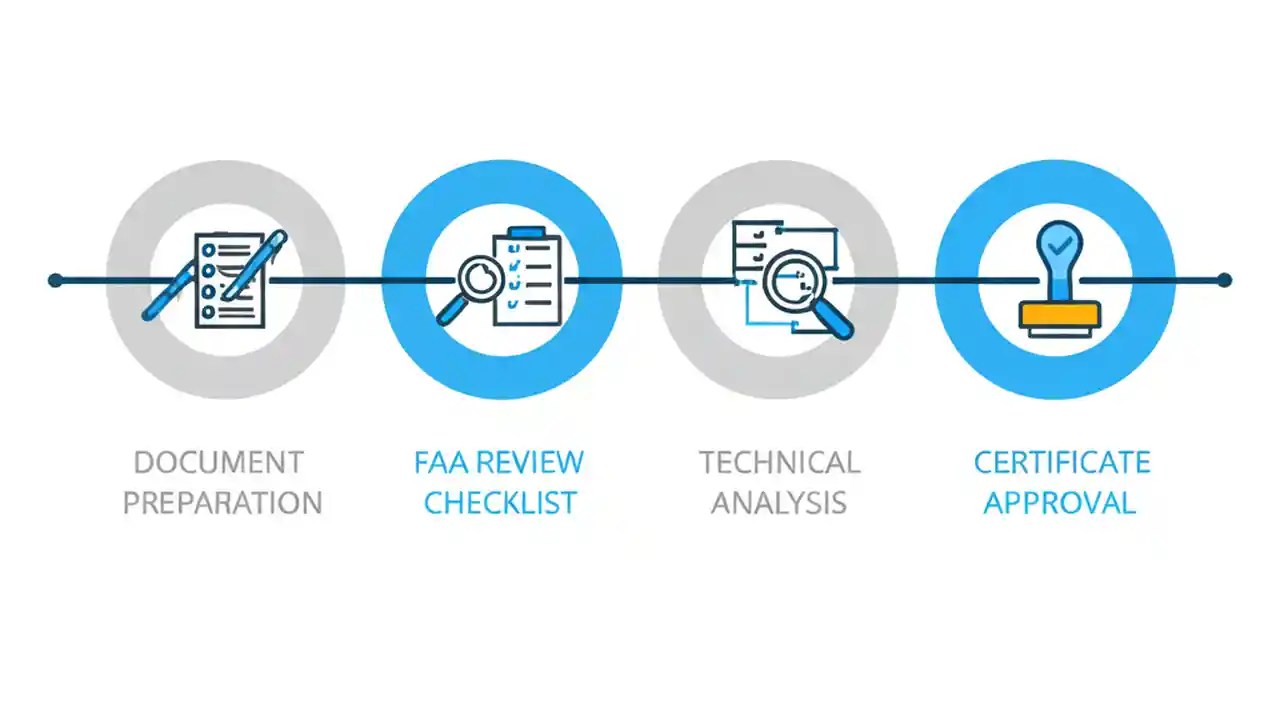 DOCUMENT PREPARATION

FAA REVIEW CHECKLIST

TECHNICAL ANALYSIS

CERTIFICATE APPROVAL