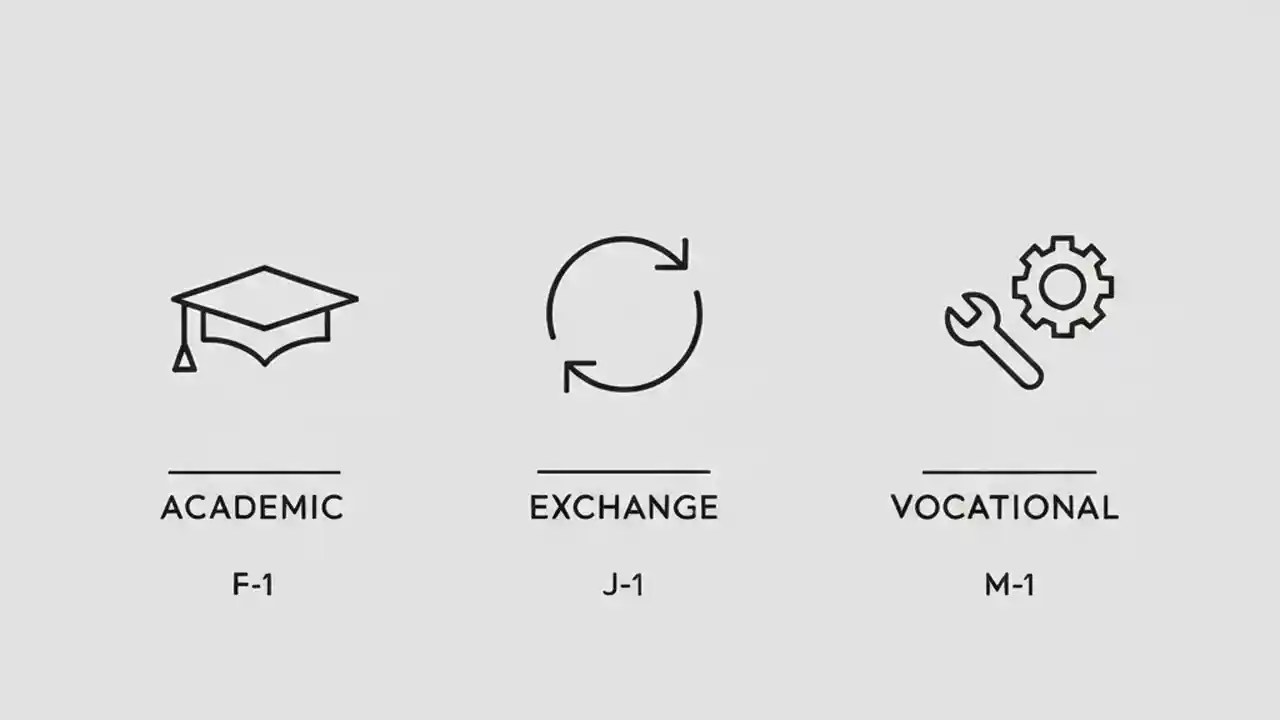 ACADEMIC

F-1

EXCHANGE

J-1

VOCATIONAL

M-1