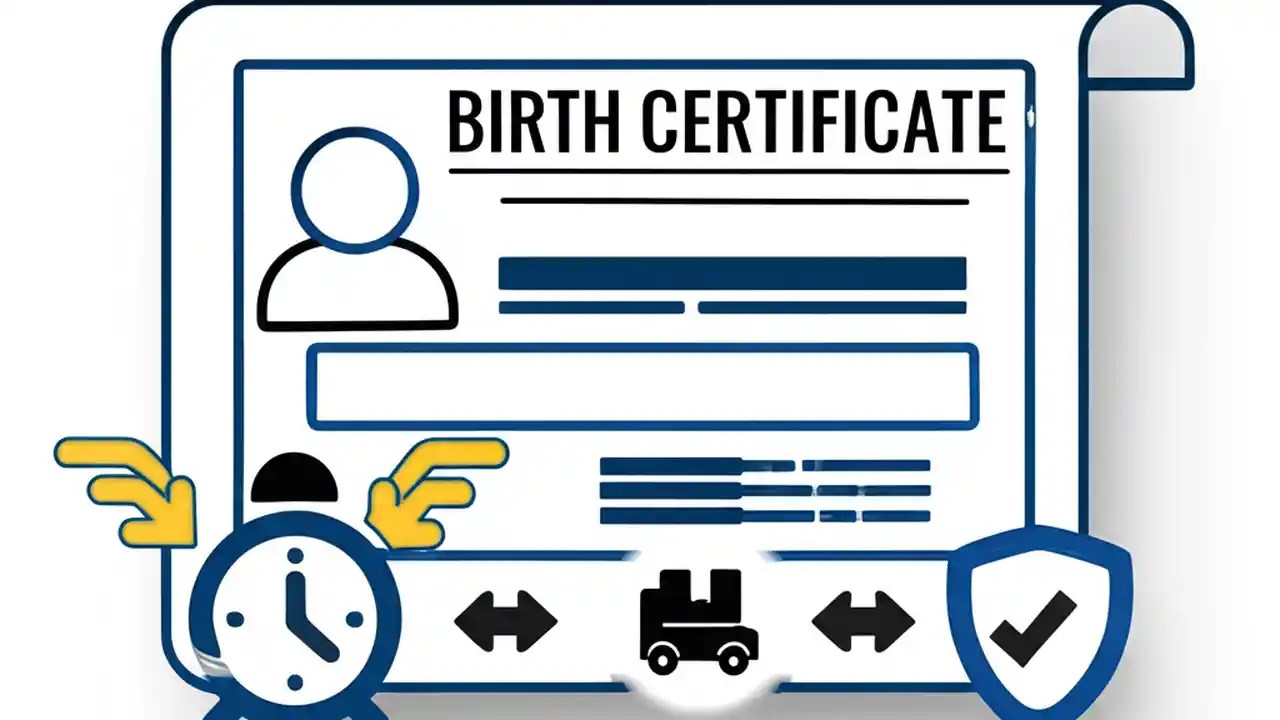 BIRTH CERTIFICATE