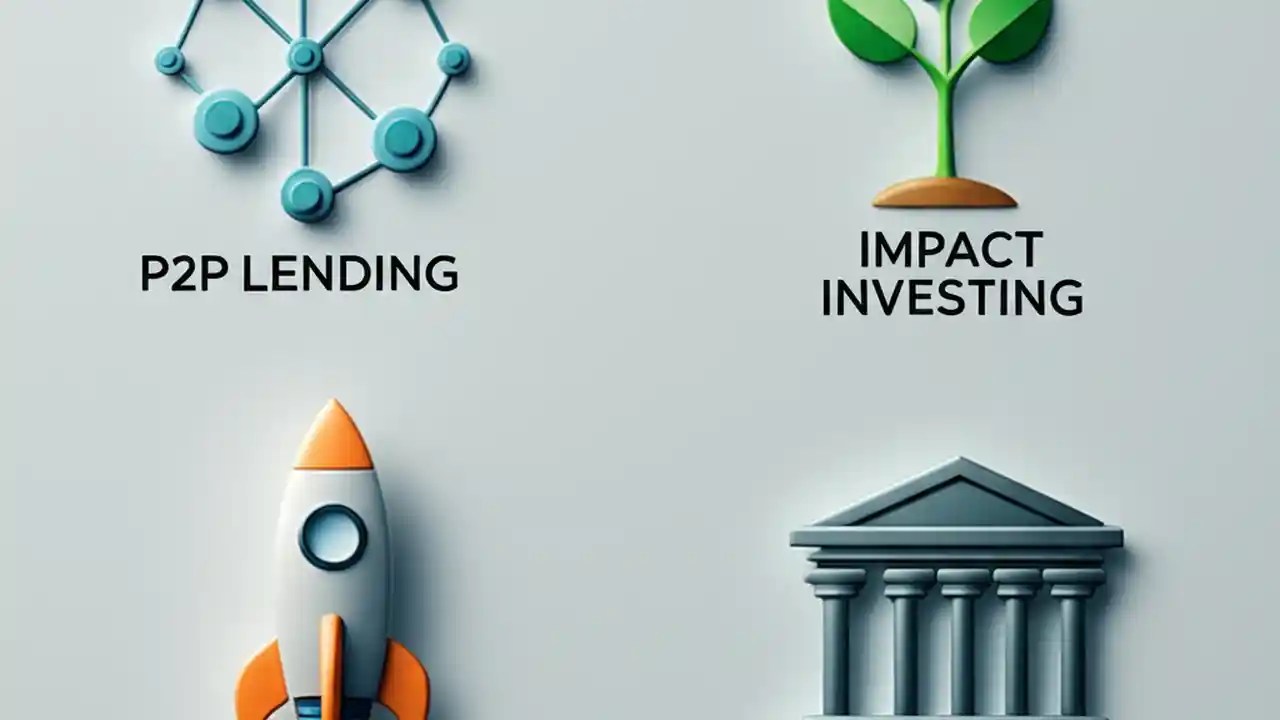 P2P LENDING

IMPACT INVESTING