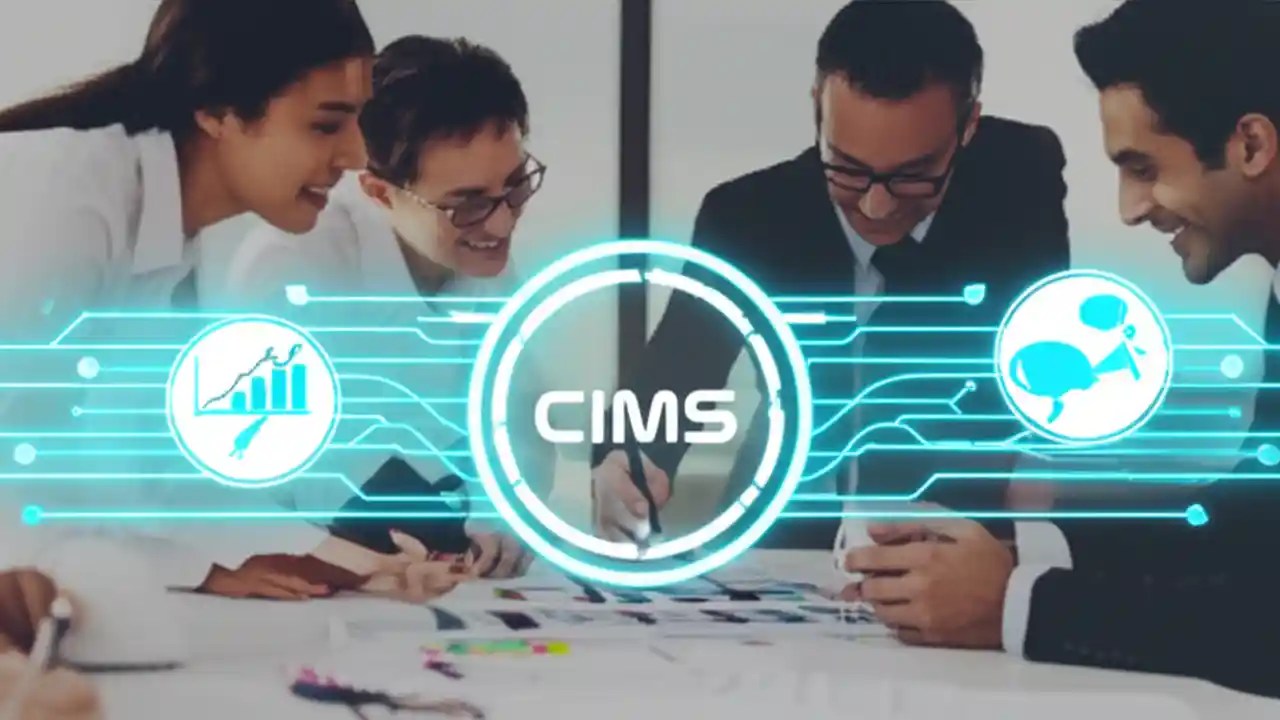 CIMS