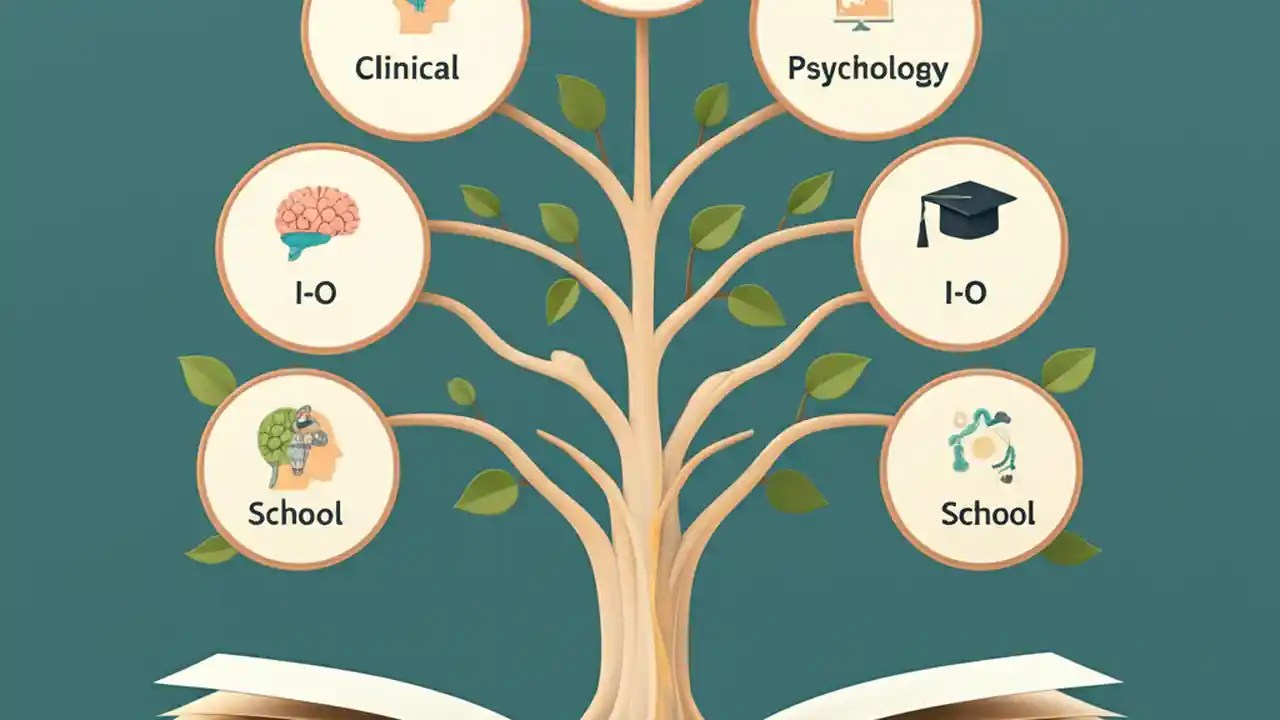 Clinical

Psychology

I-O

I-O

School

School