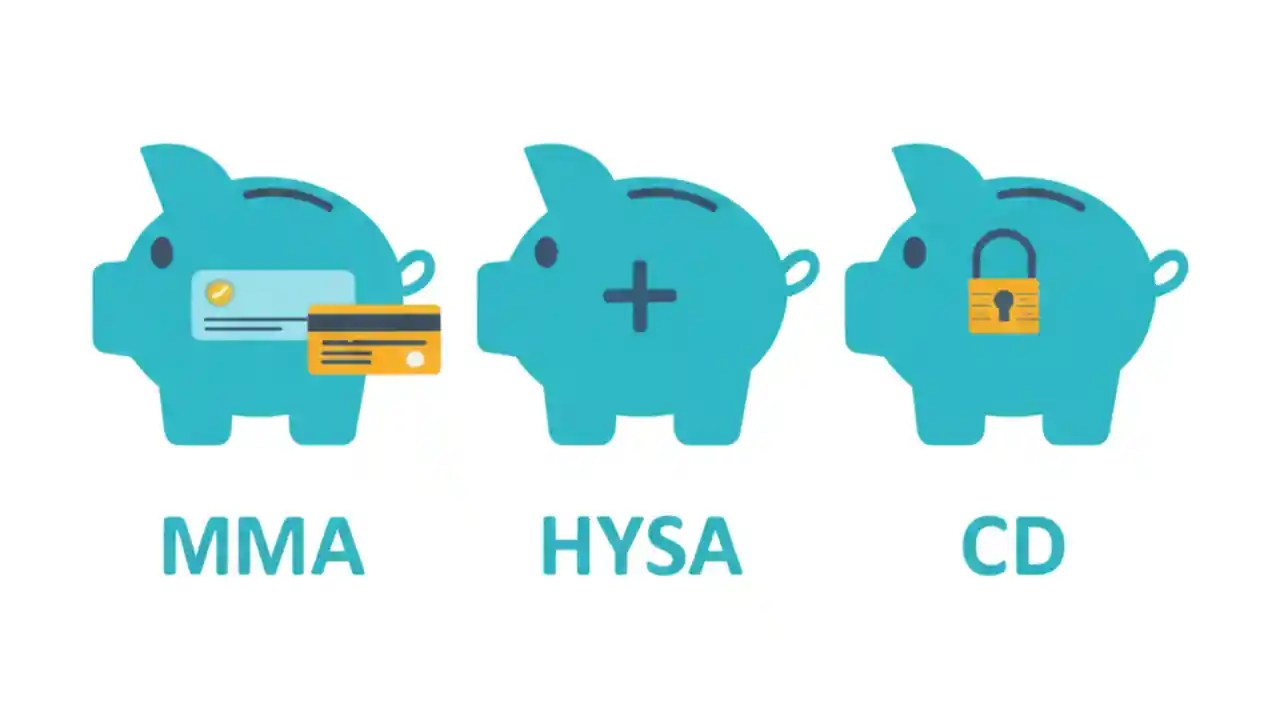 MMA

HYSA

CD