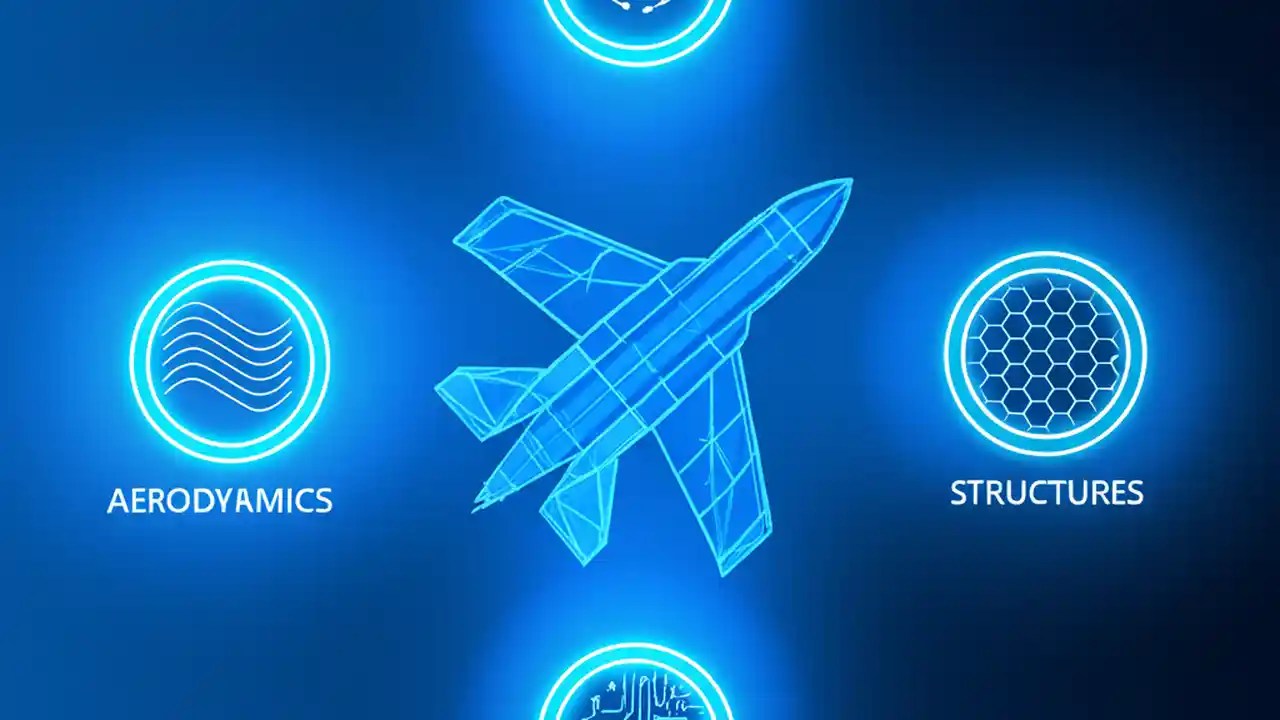 AERODYAMICS

STRUCTURES