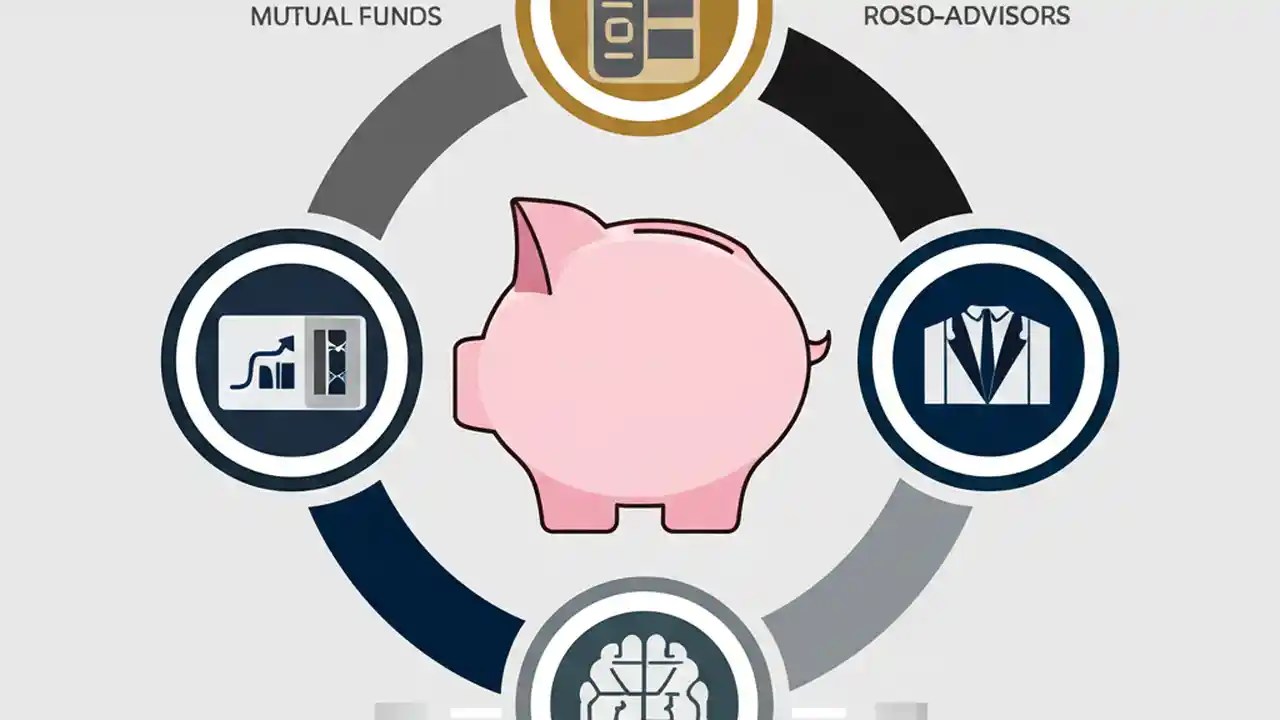 MUTUAL FUNDS

ROSO-ADVISORS