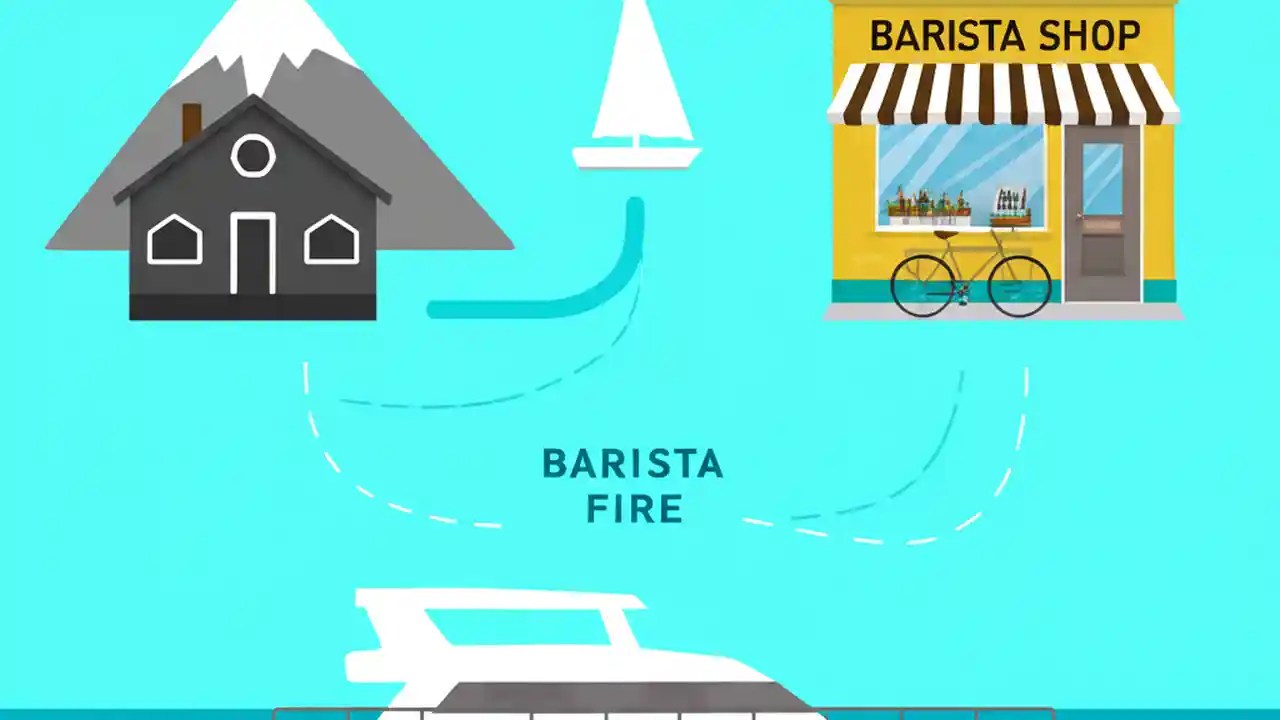 BARISTA SHOP

BARISTA
FIRE