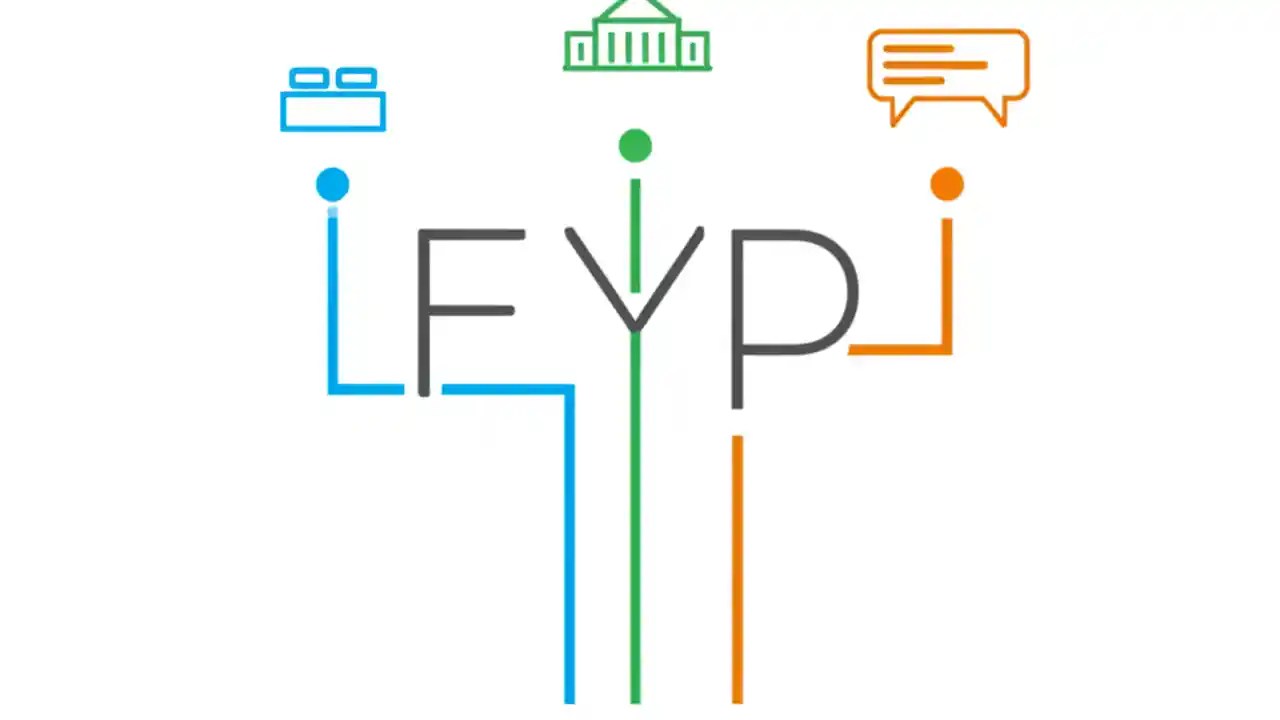 FYP