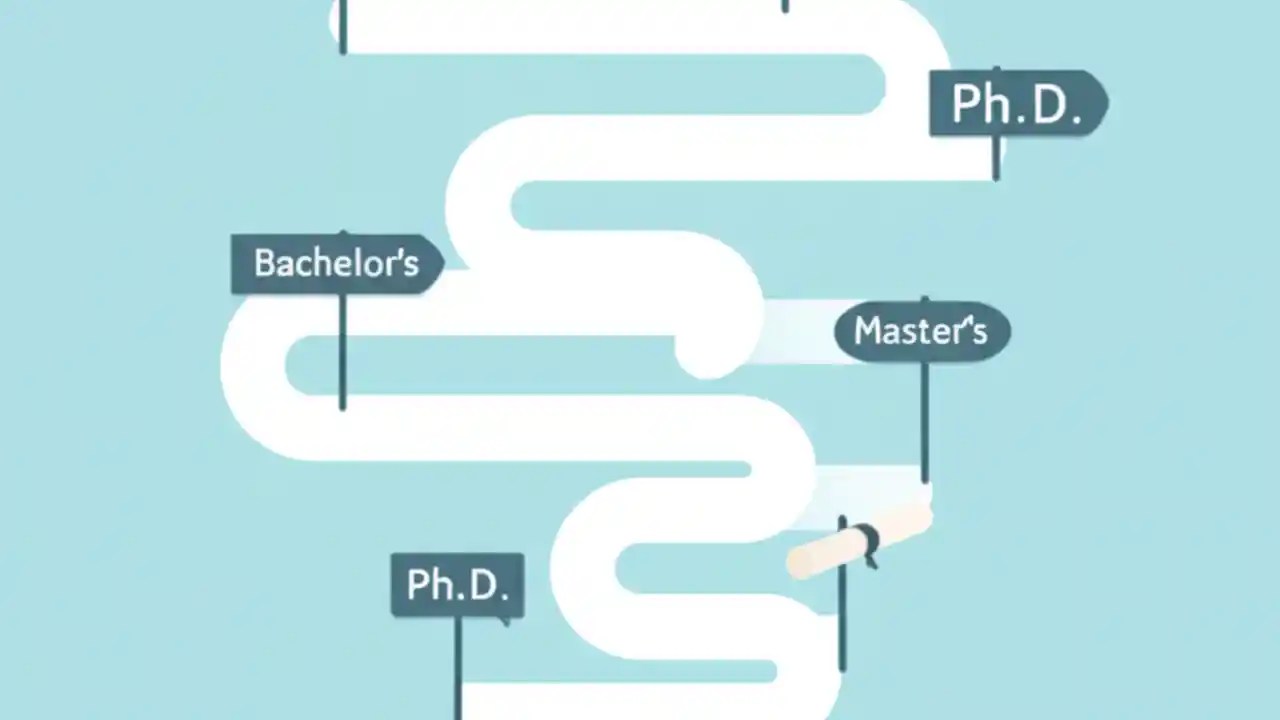 Ph.D.

Bachelor's

Master's

Ph.D.