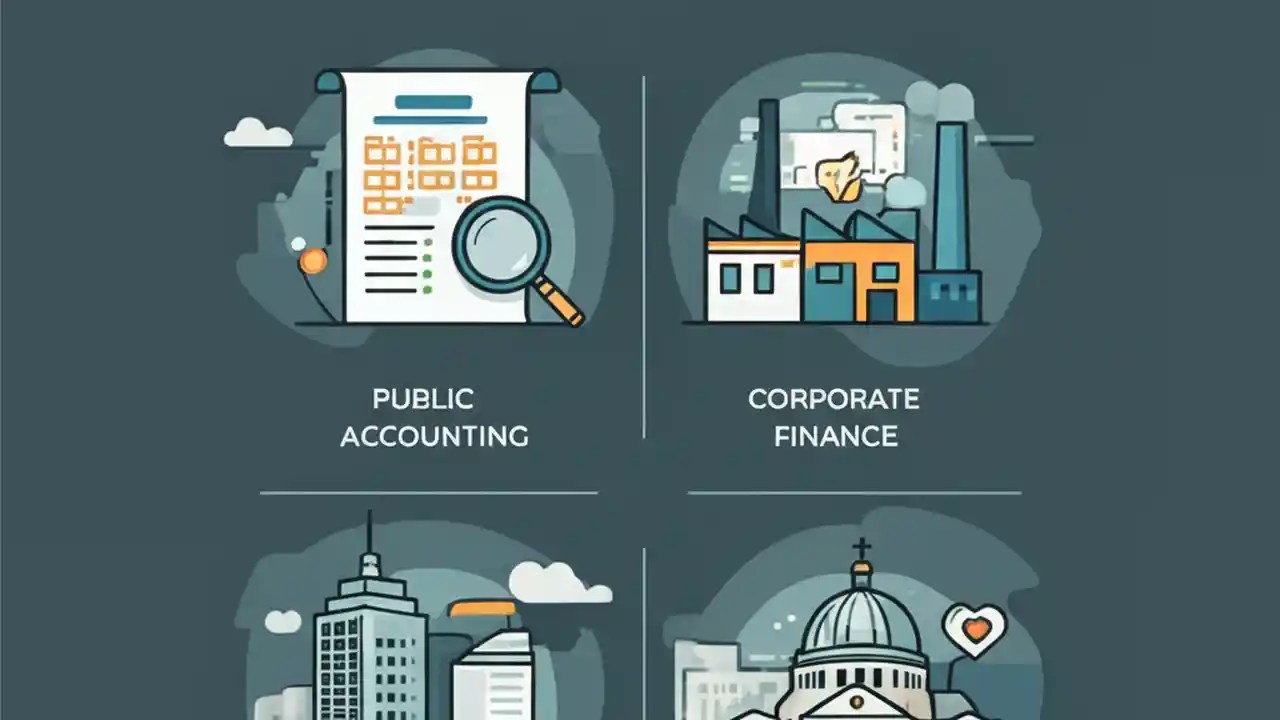 PUBLIC ACCOUNTING

CORPORATE FINANCE