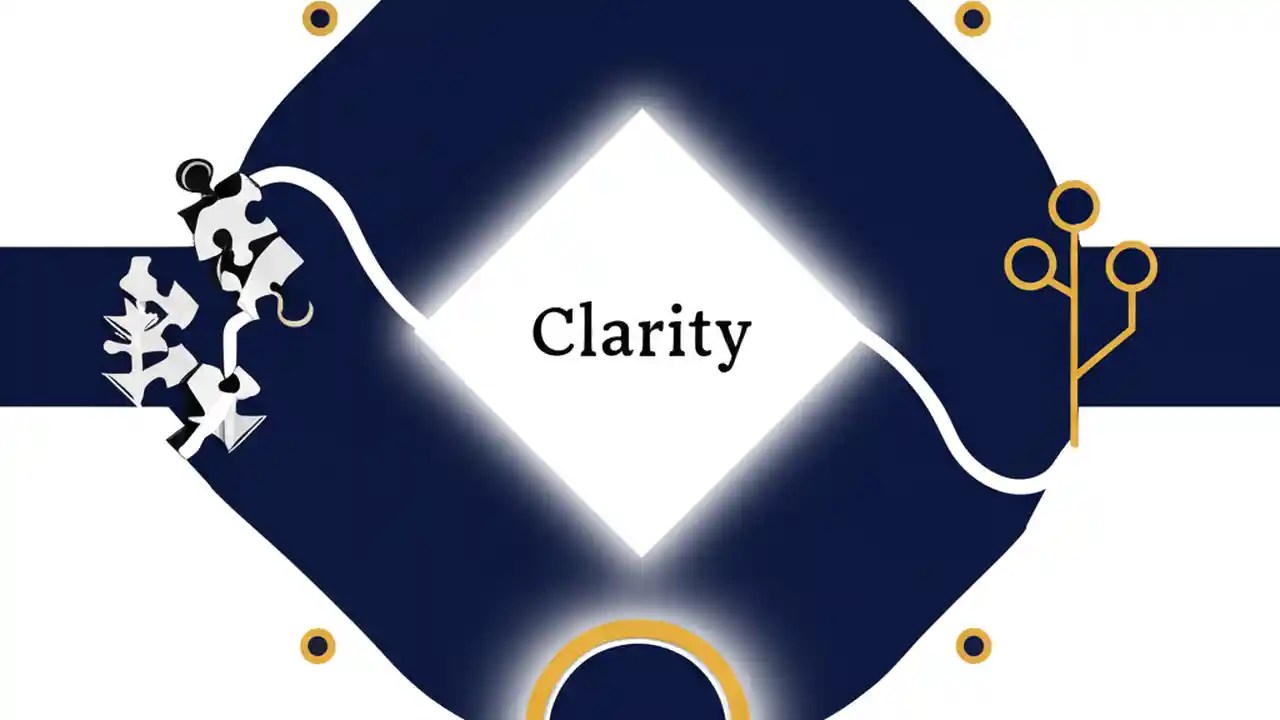 Clarity