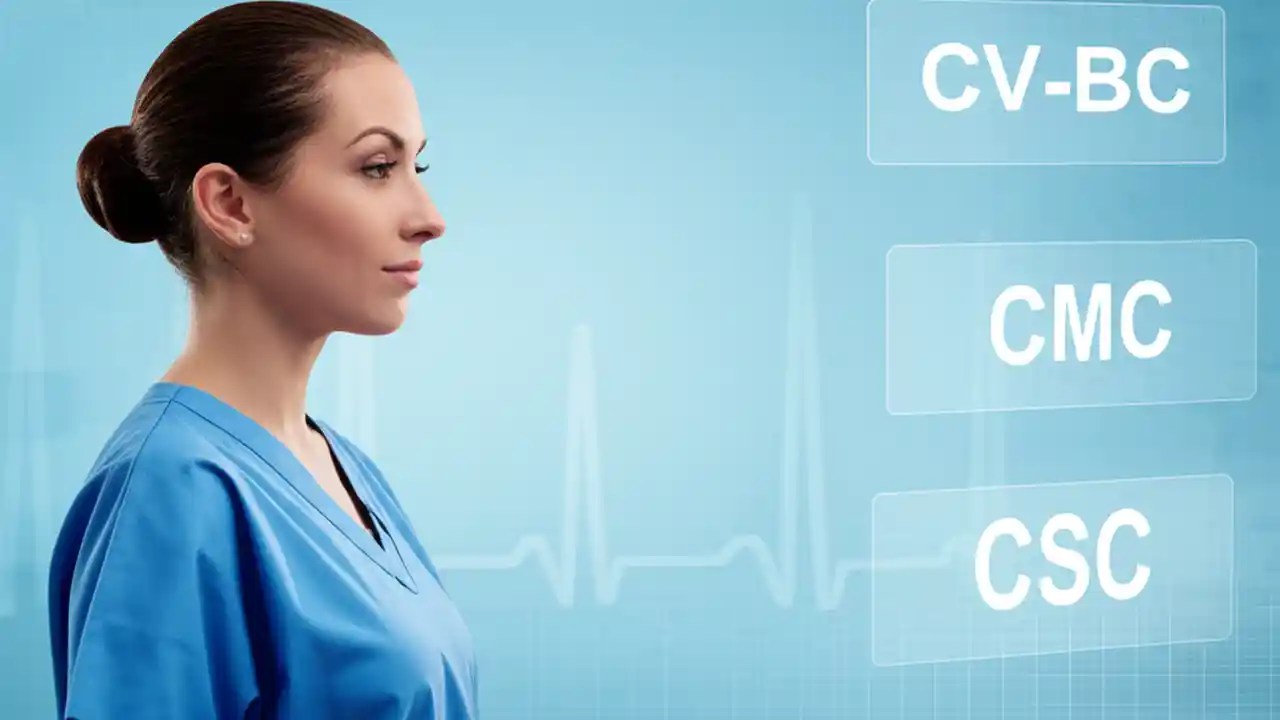 CV-BC

CMC

CSC