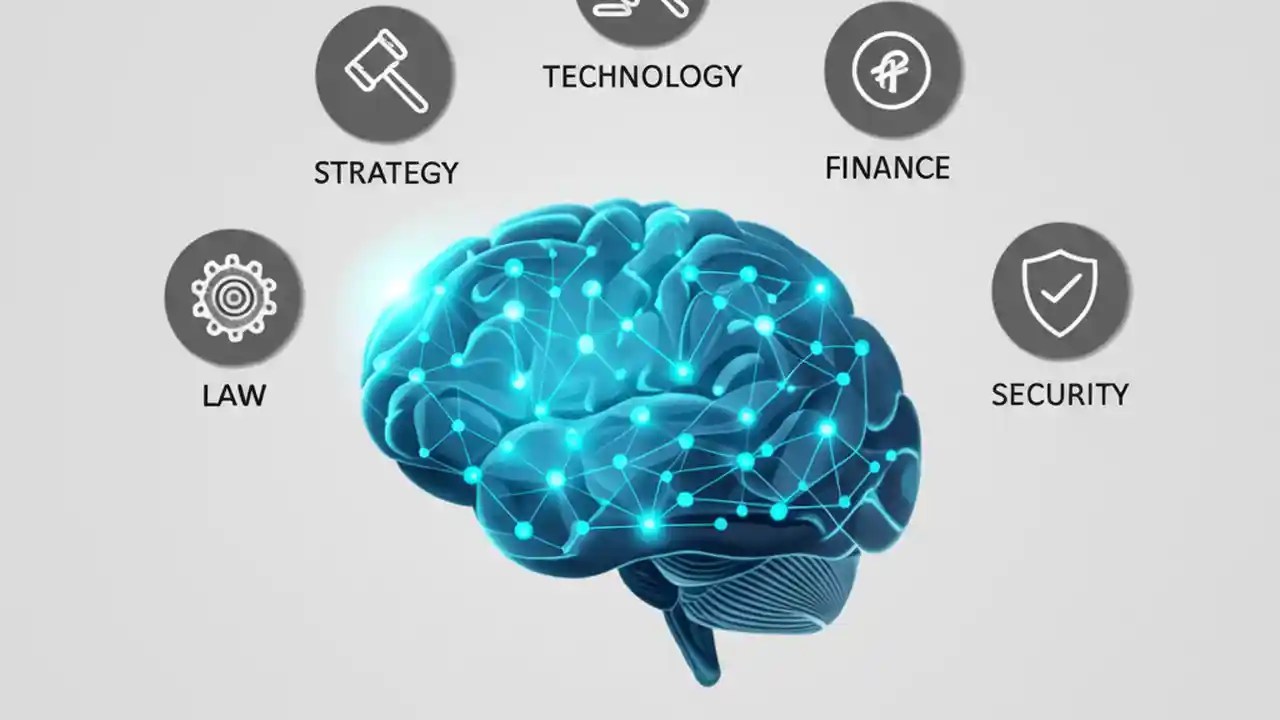 TECHNOLOGY

STRATEGY

FINANCE

LAW

SECURITY