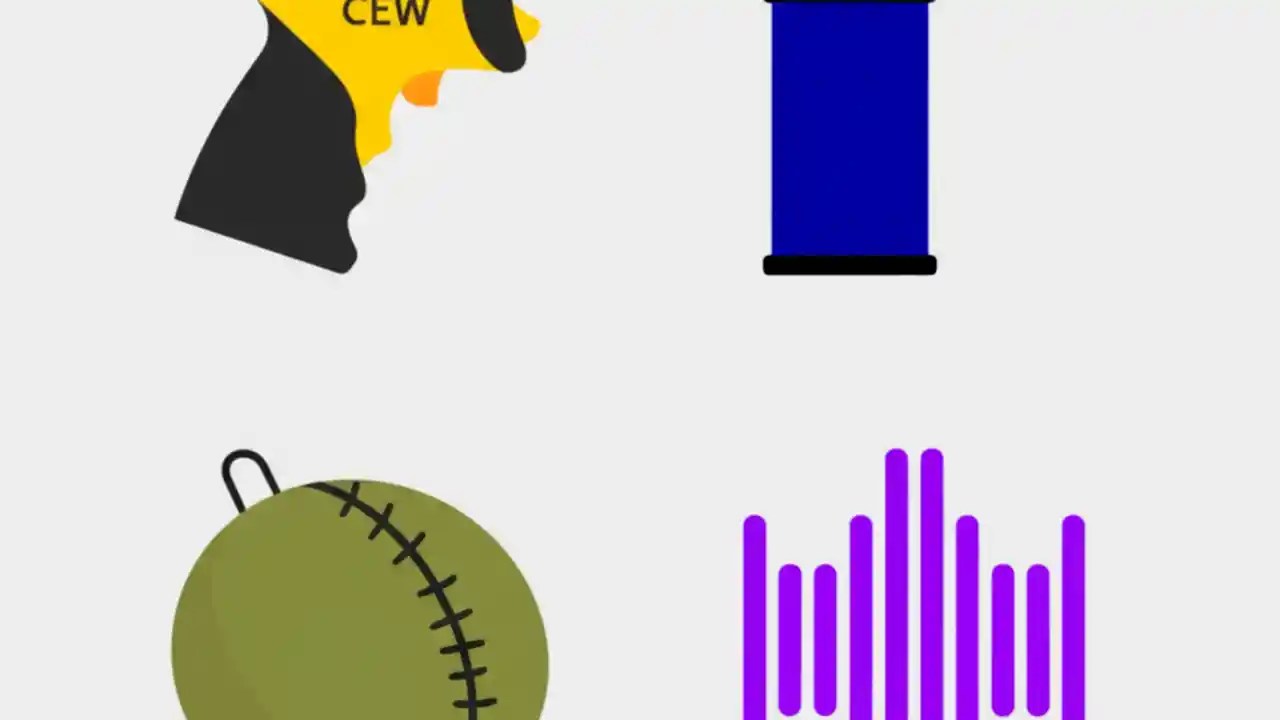 CEW