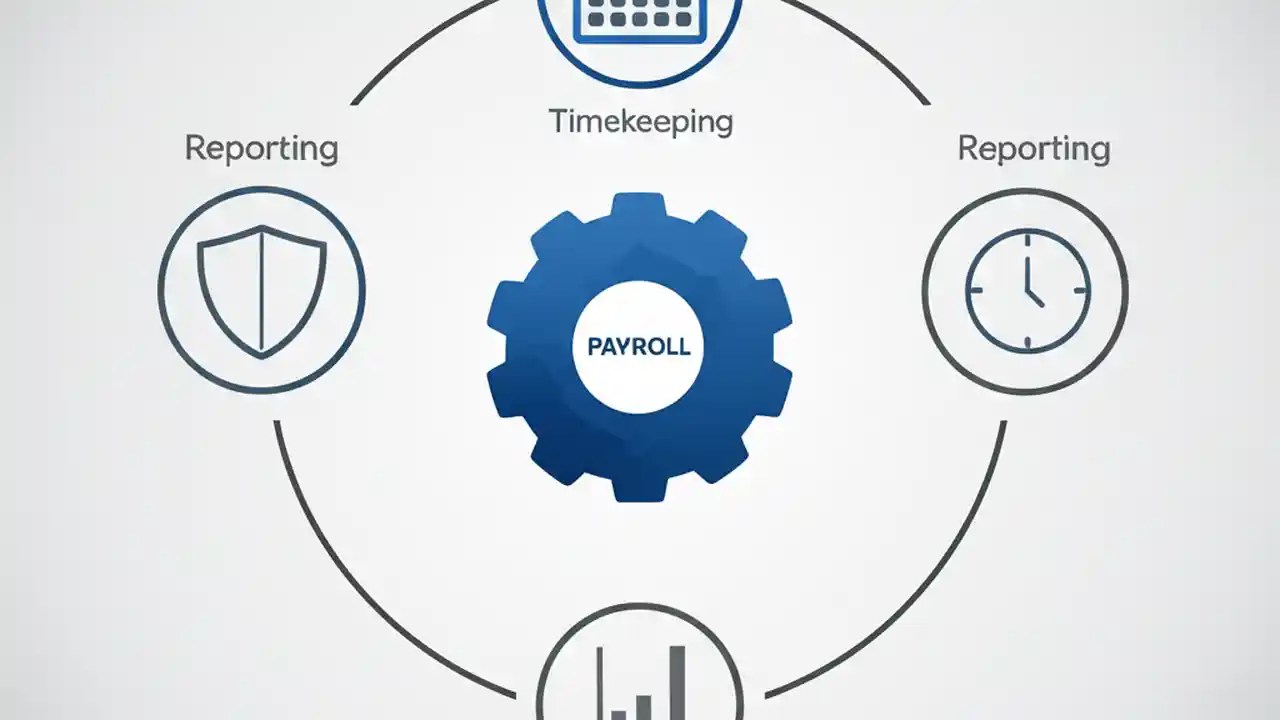 Timekeeping

Reporting

Reporting

PAYROLL