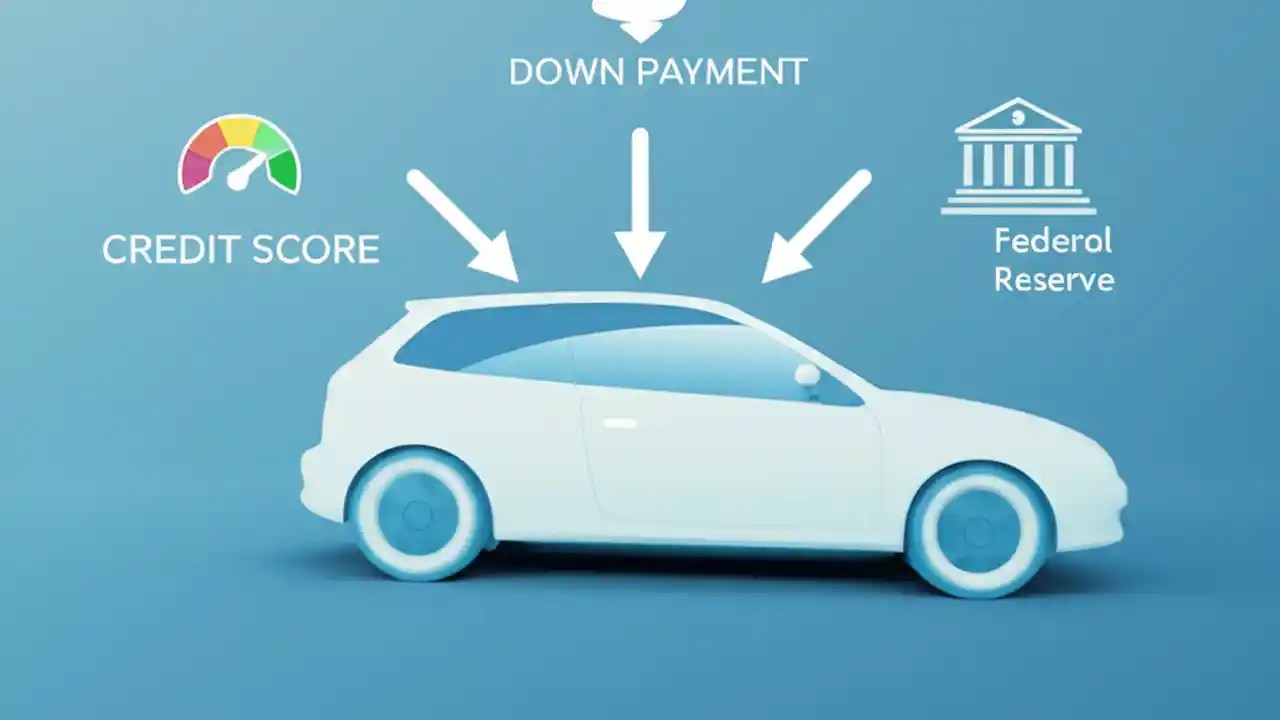 DOWN PAYMENT

CREDIT SCORE

Federal Reserve