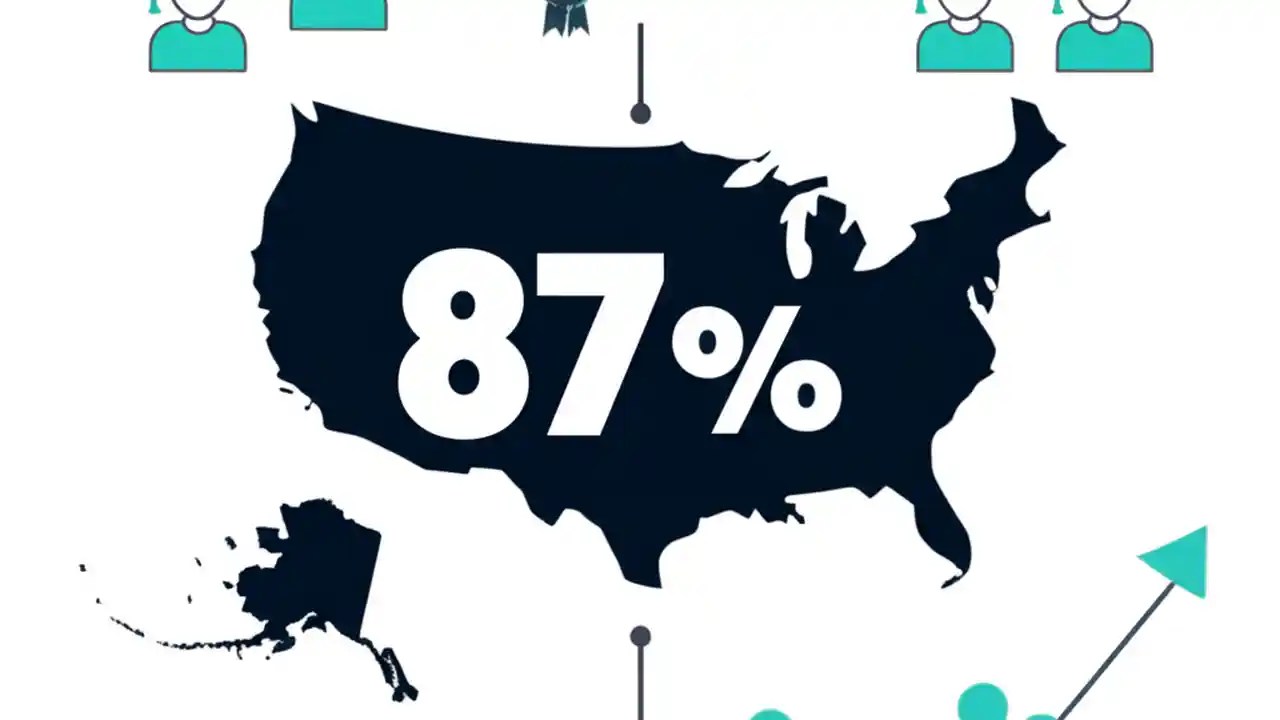 87%