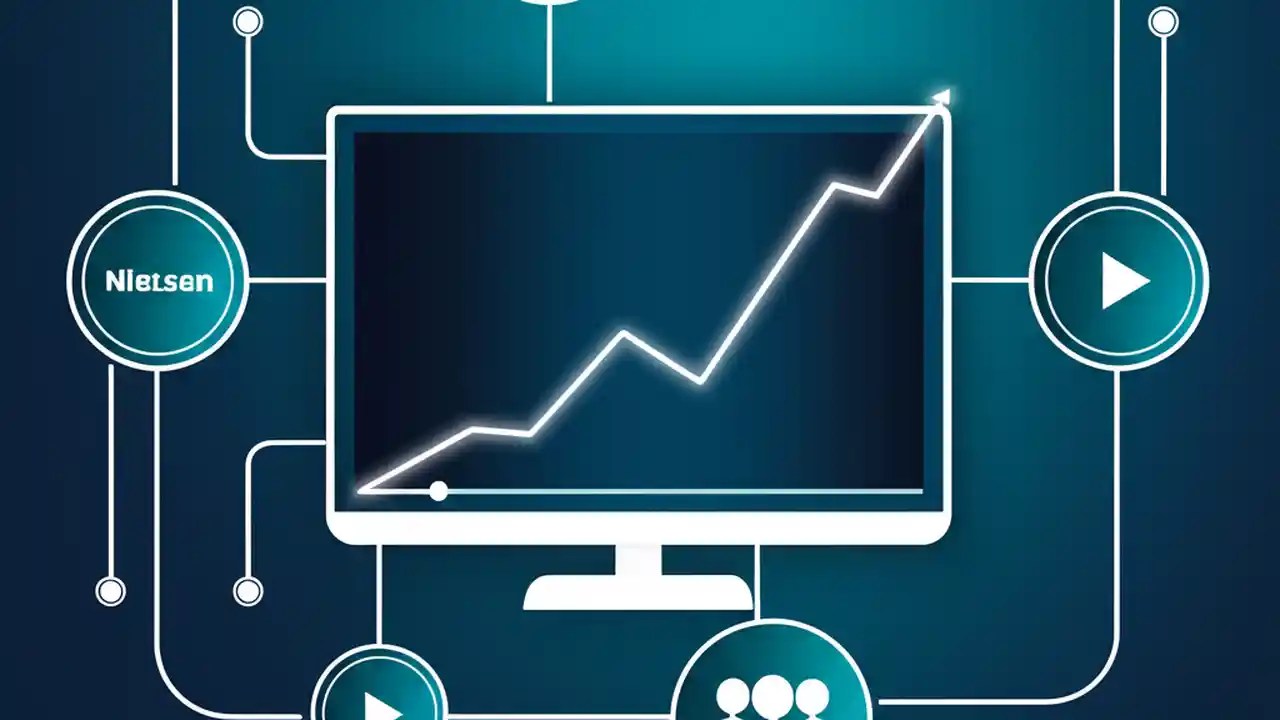 Nietsen