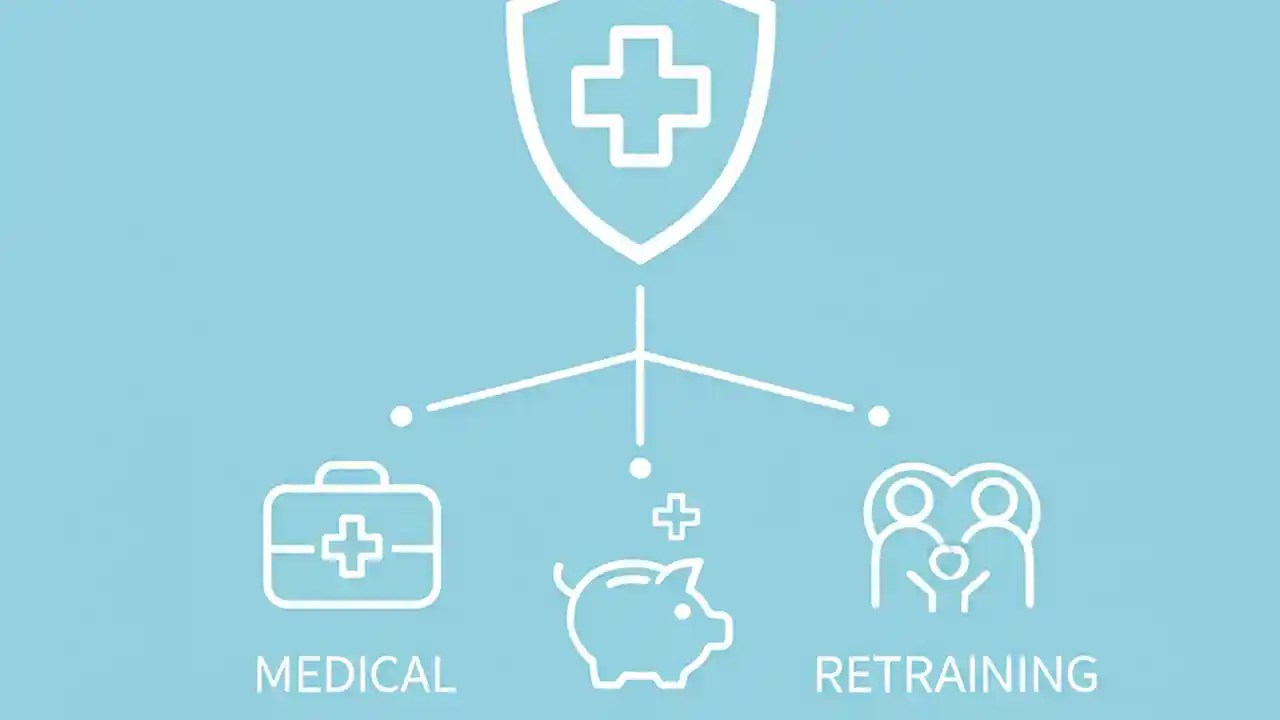 MEDICAL

RETRAINING