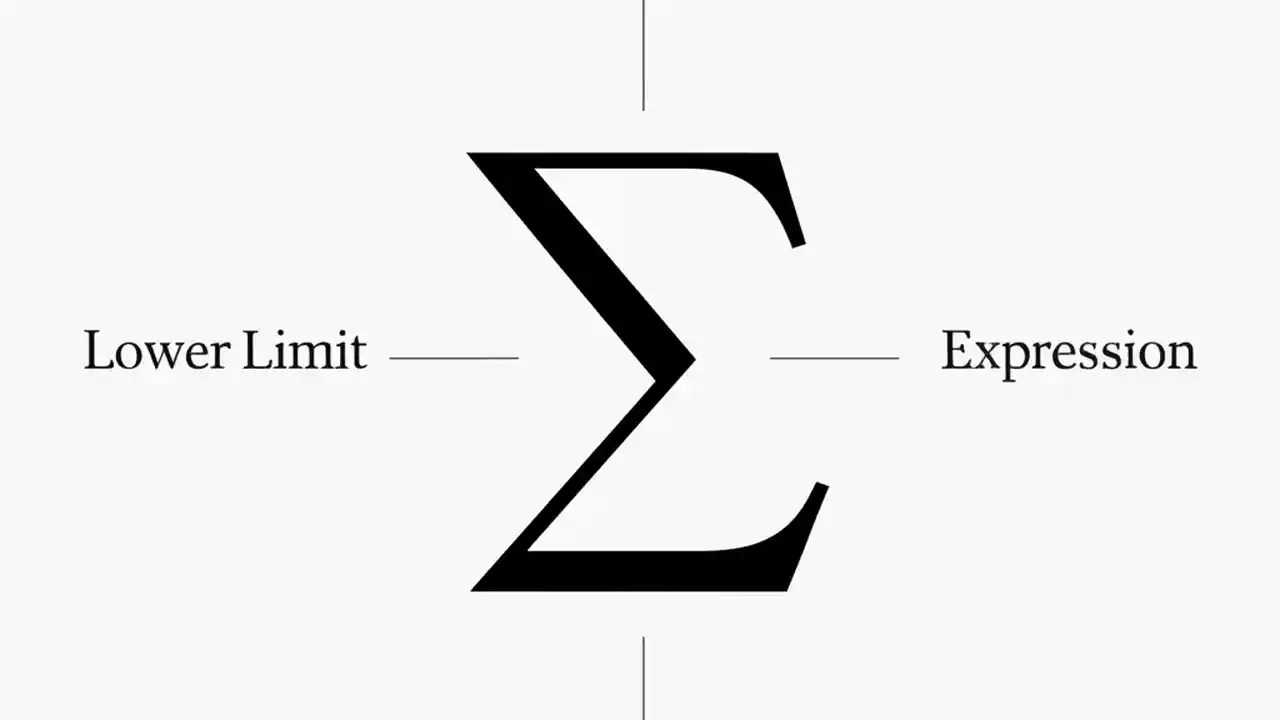 Lower Limit $\Sigma$ Expression