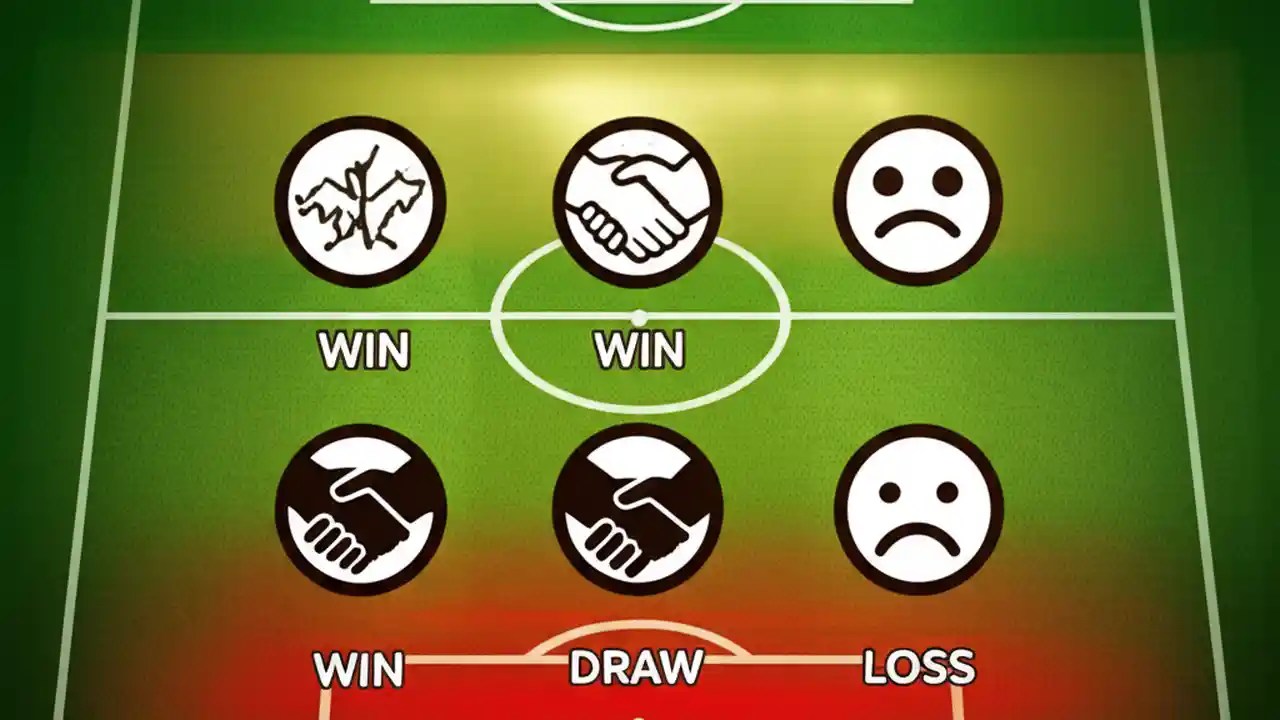 WIN
WIN

WIN
DRAW
LOSS