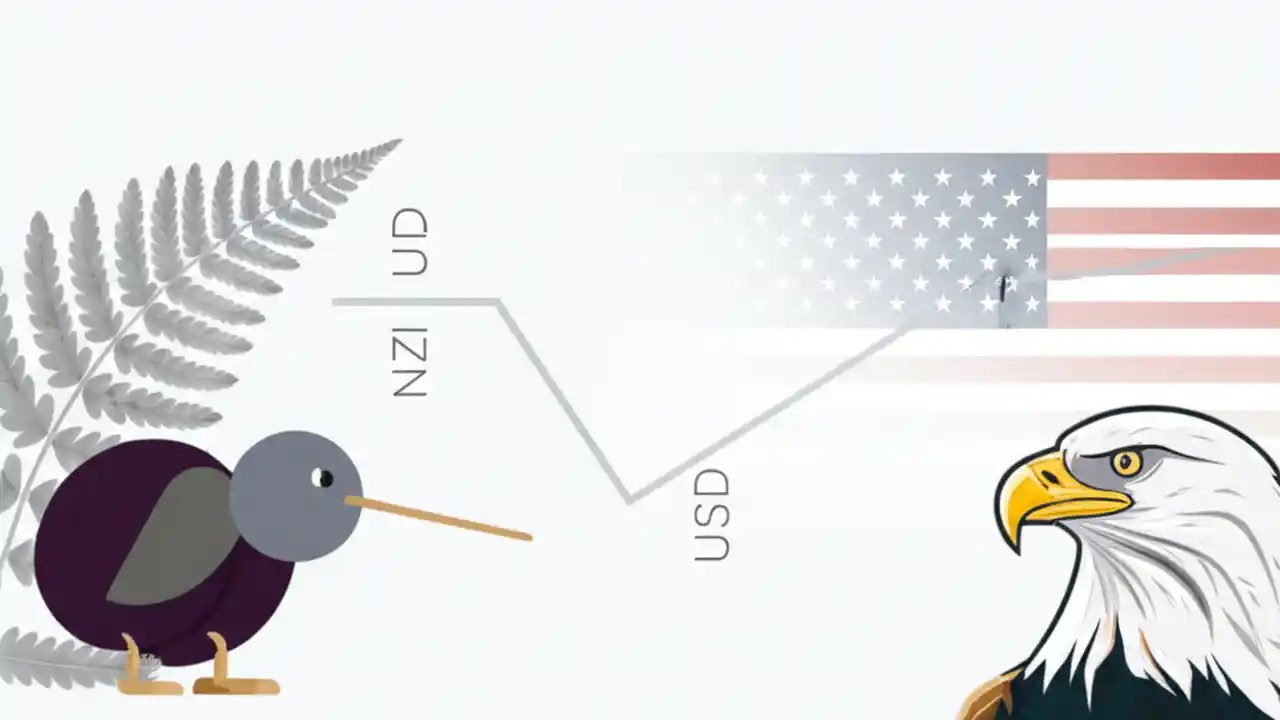 NZI UD

USD