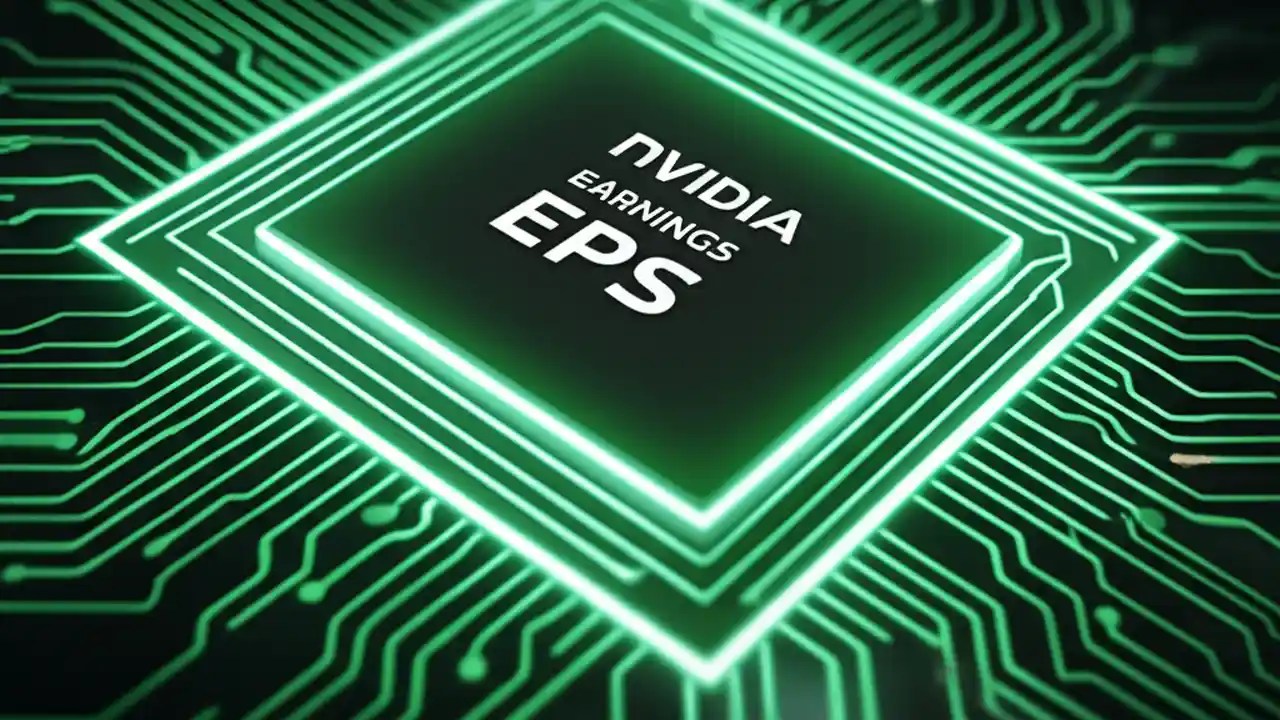 NVIDIA
EARNINGS
EPS