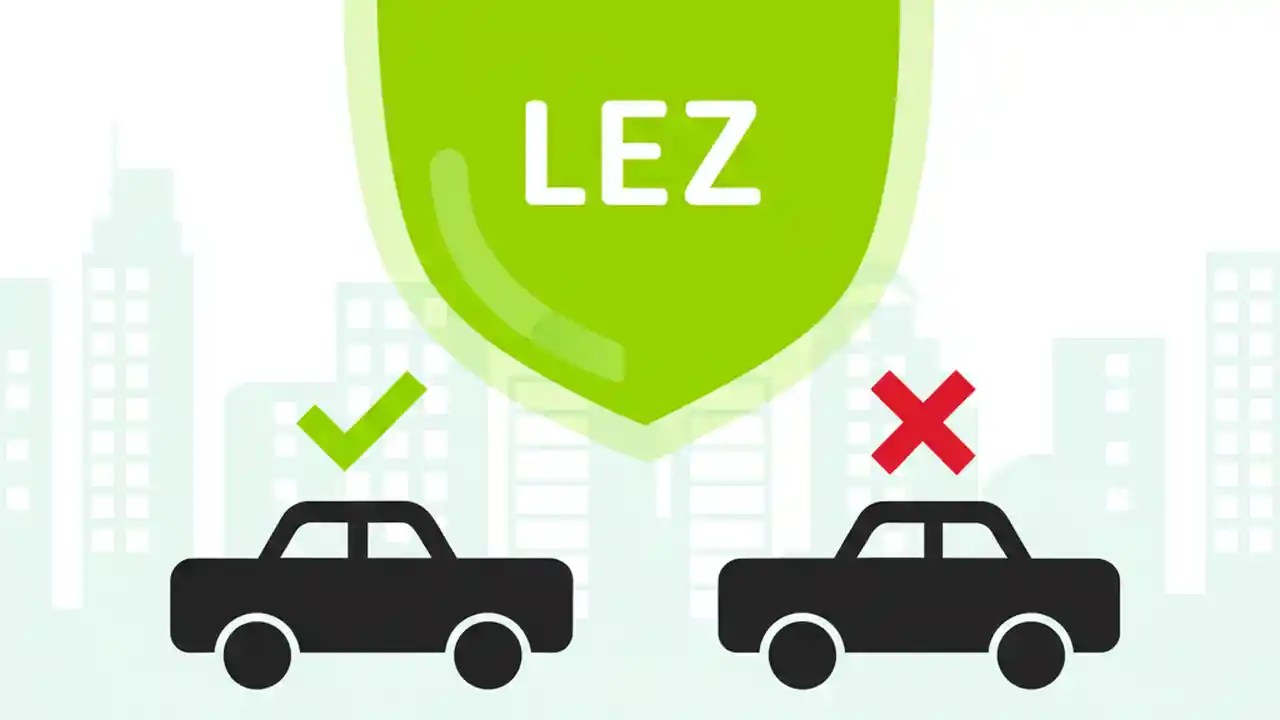 LEZ