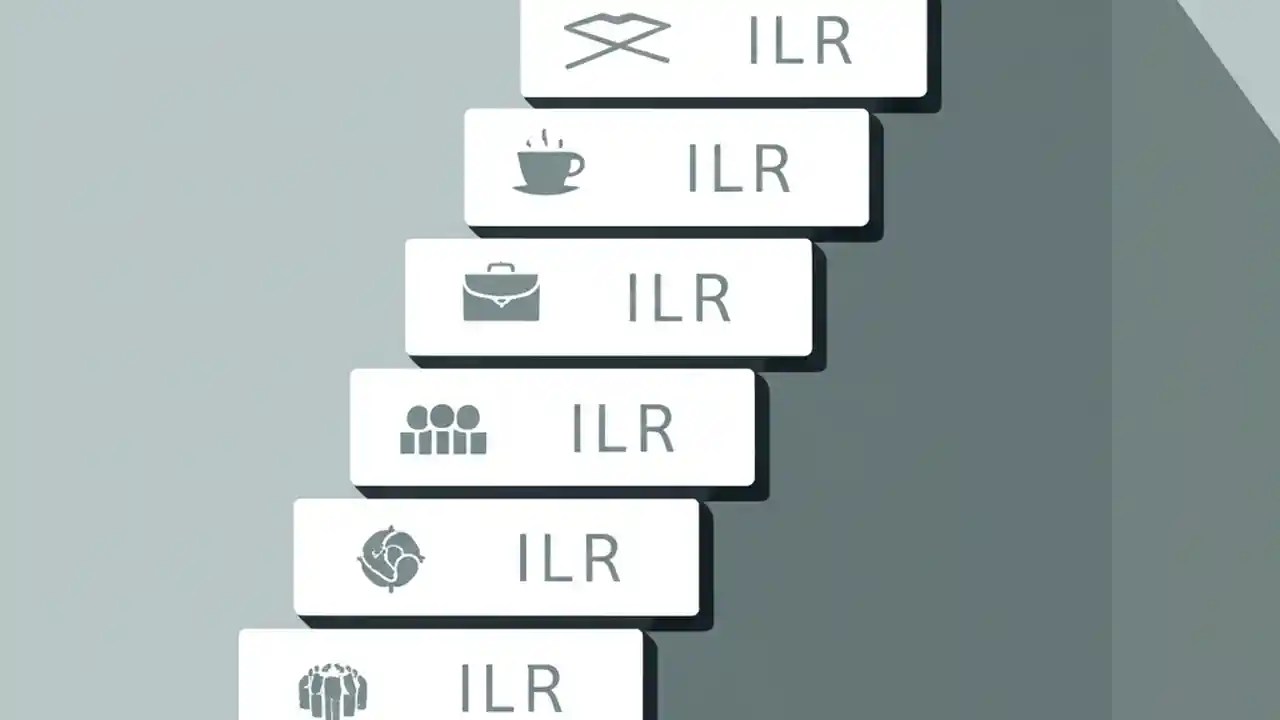 ILR

ILR

ILR

ILR

ILR

ILR