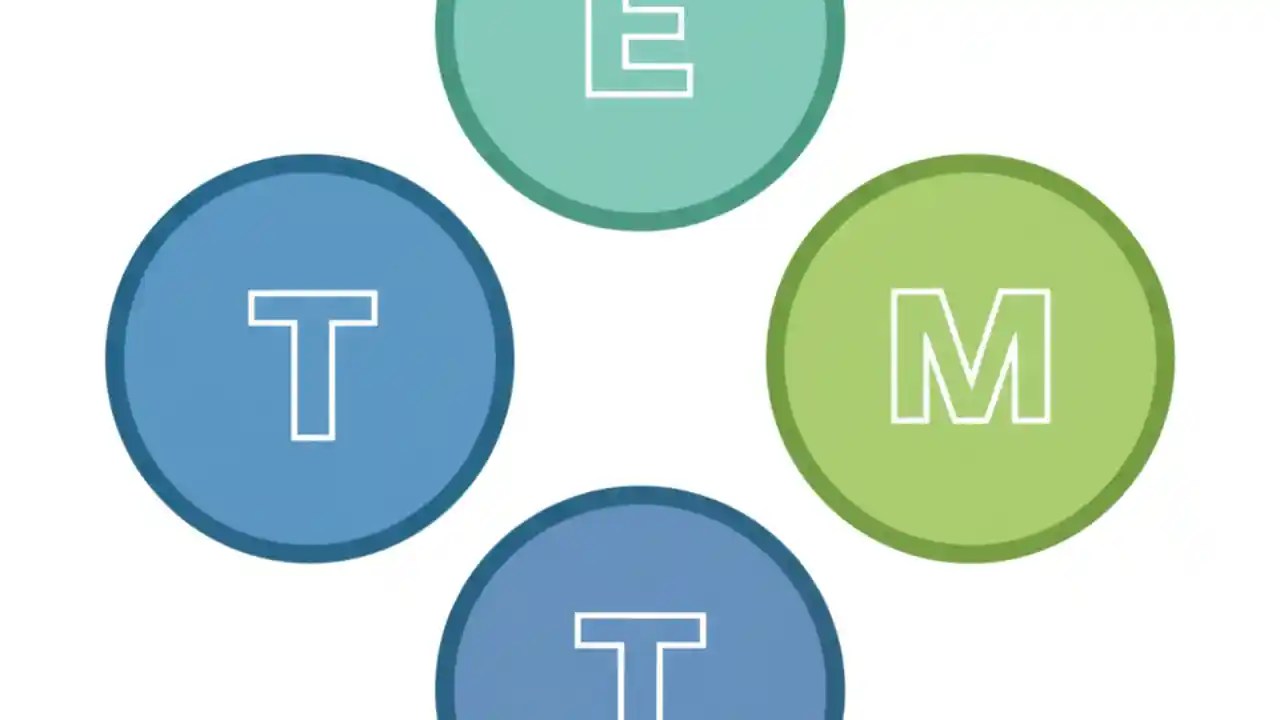 E

T

M

T