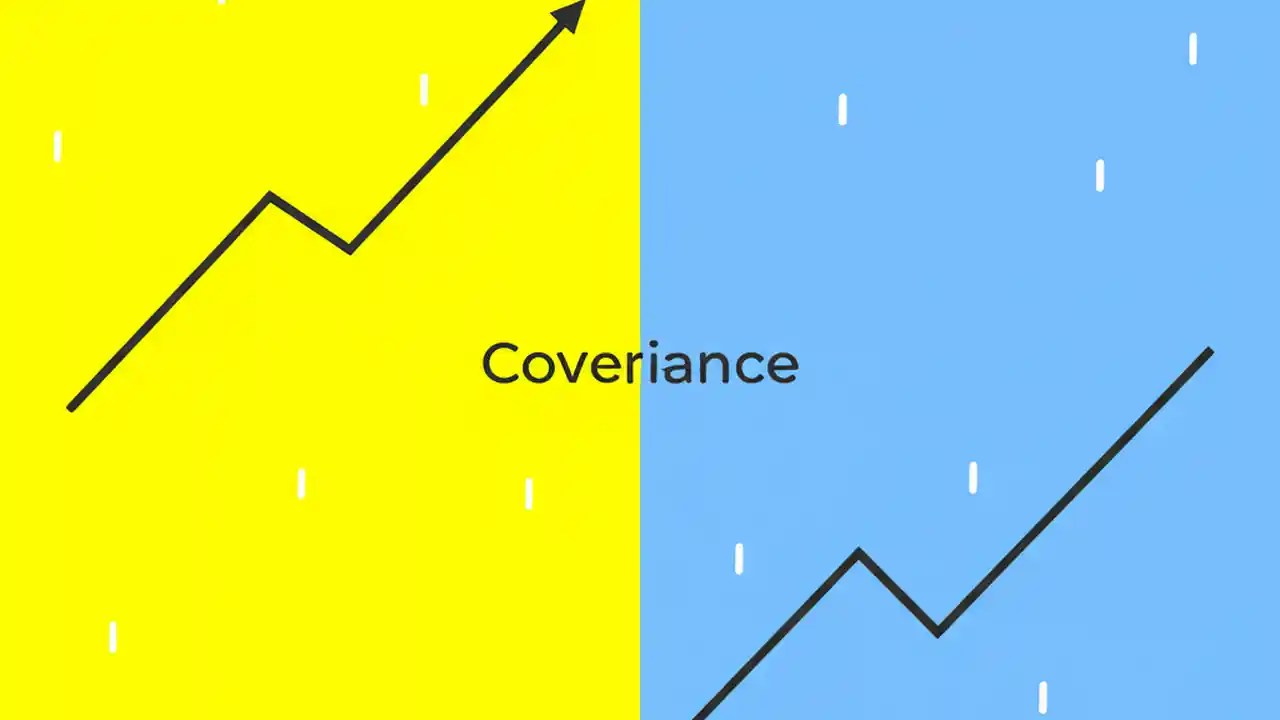 Coveriance