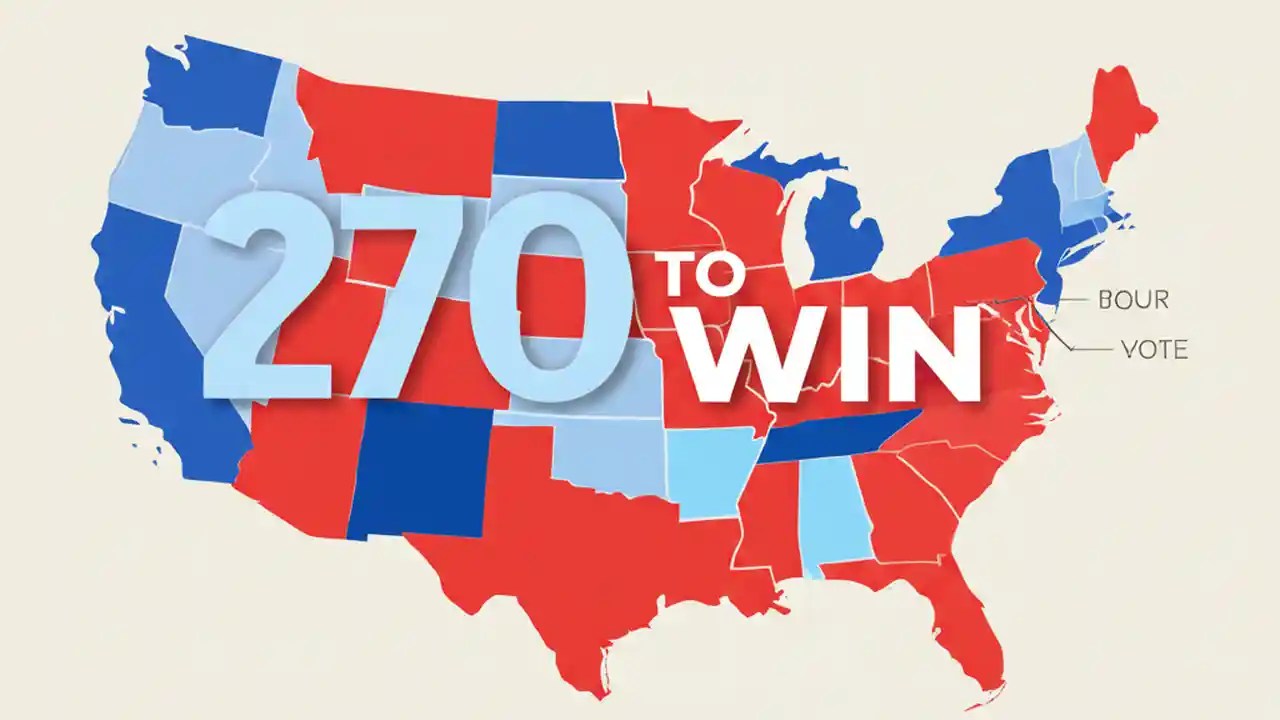 270 TO WIN

BOUR

VOTE