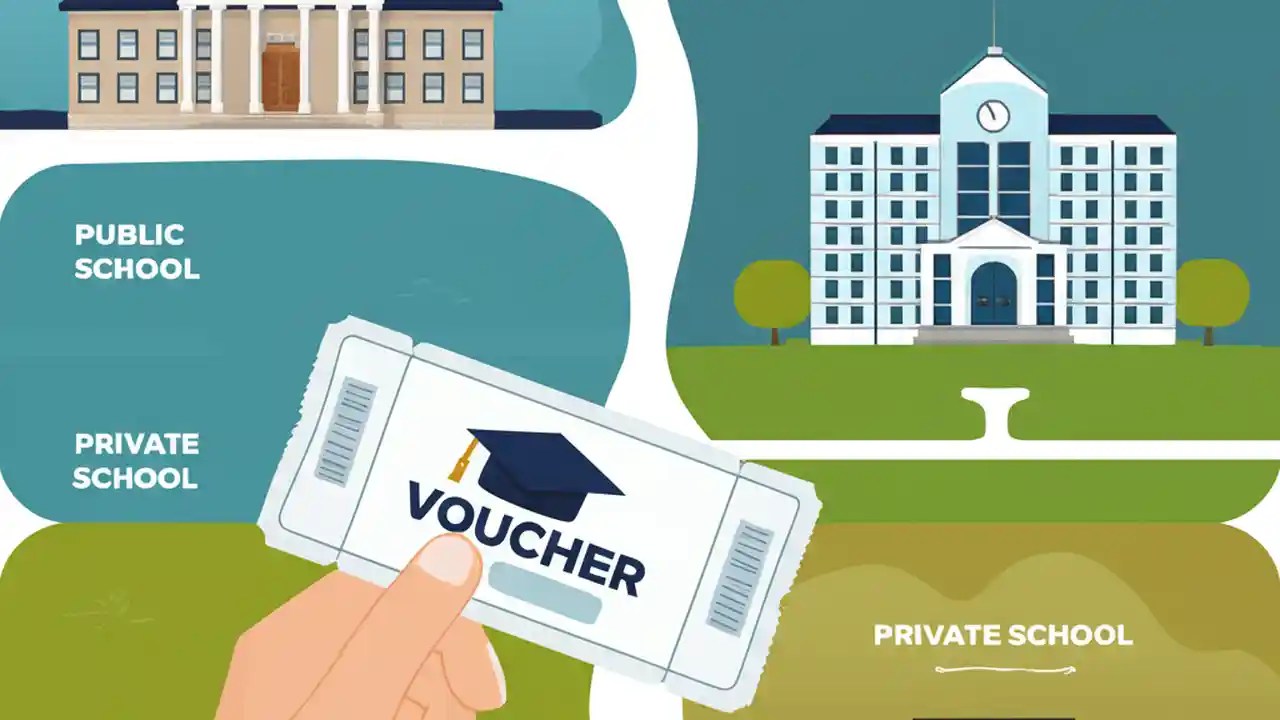 PUBLIC SCHOOL

PRIVATE SCHOOL

VOUCHER

PRIVATE SCHOOL