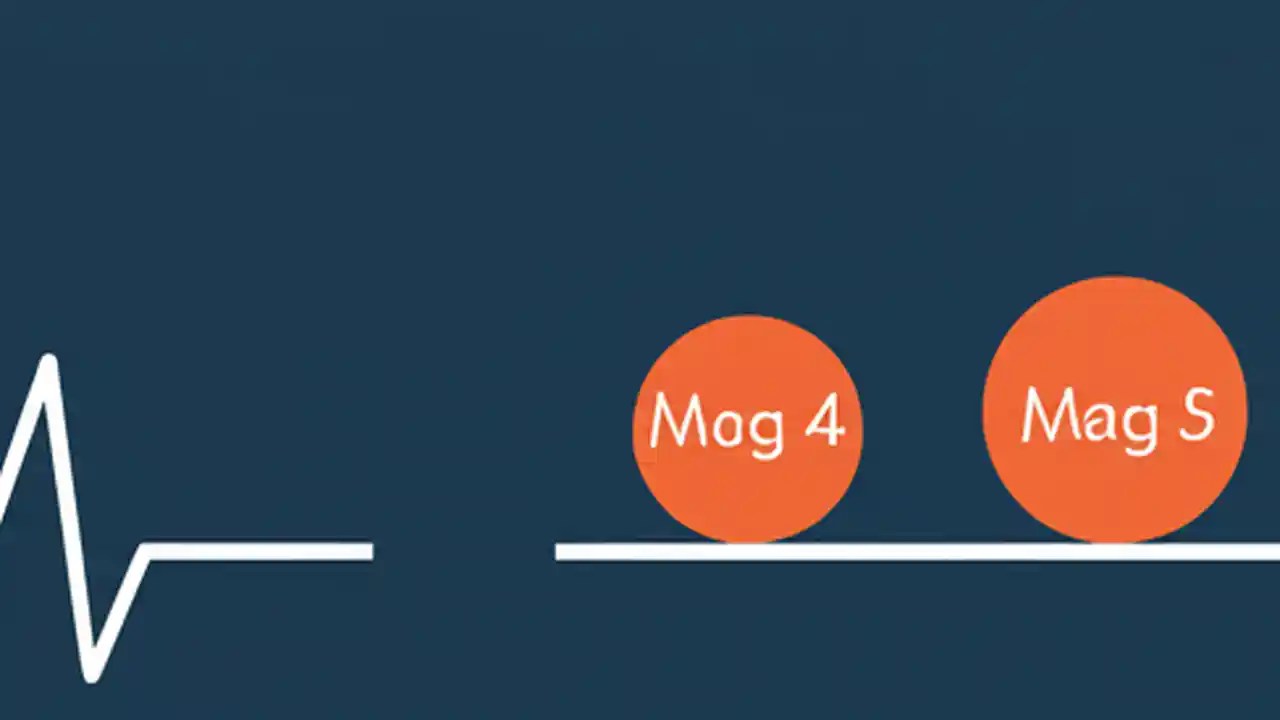 Mog 4

Mag S